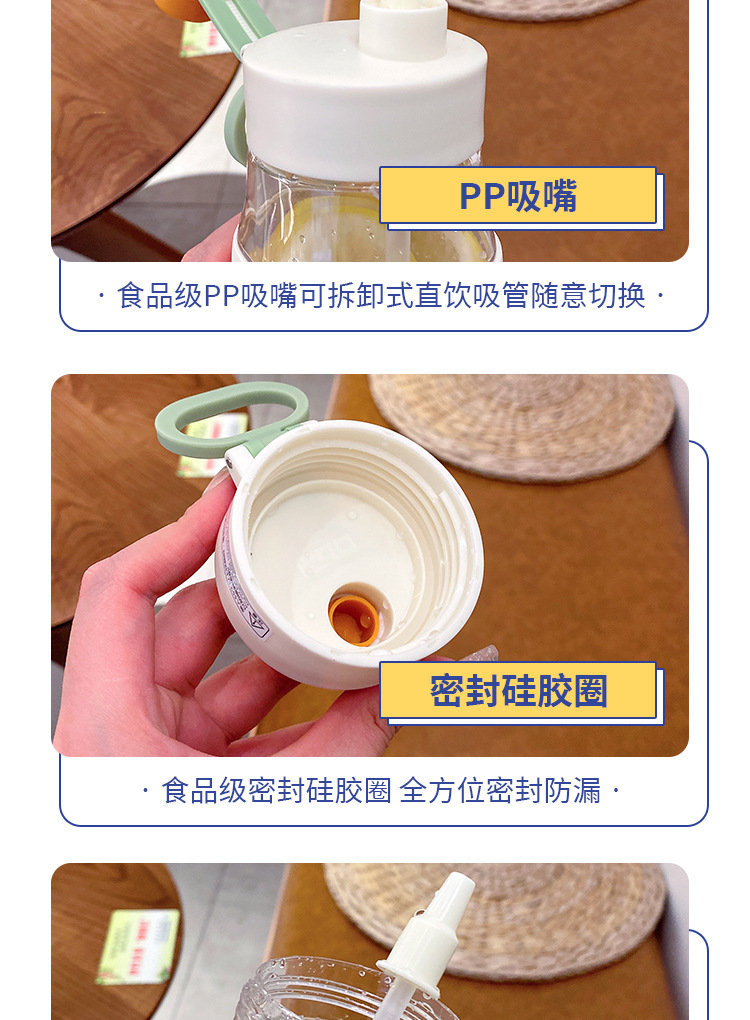 PP吸嘴

· 食品级PP吸嘴可拆卸式直饮吸管随意切换 ·

密封硅胶圈

· 食品级密封硅胶圈 全方位密封防漏 ·