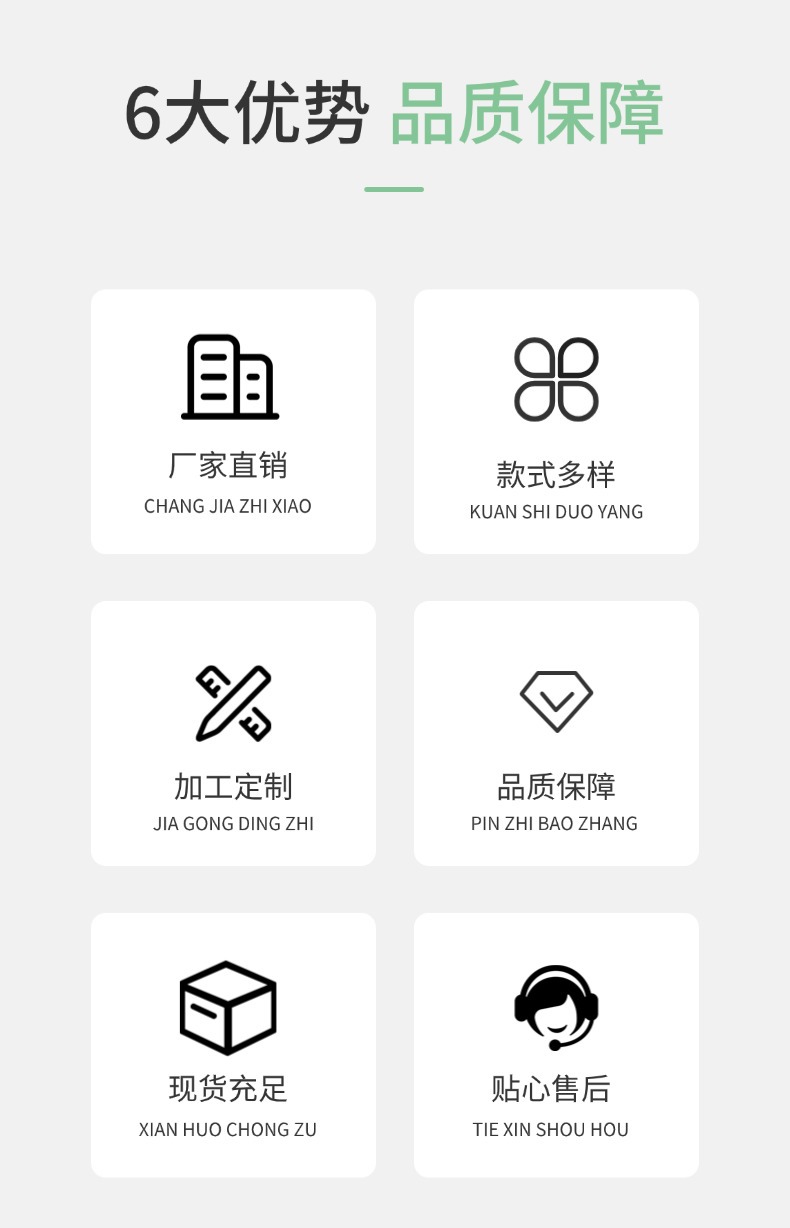 6大优势 品质保障

厂家直销
CHANG JIA ZHI XIAO

款式多样
KUAN SHI DUO YANG

加工定制
JIA GONG DING ZHI

品质保障
PIN ZHI BAO ZHANG

现货充足
XIAN HUO CHONG ZU

贴心售后
TIE XIN SHOU HOU