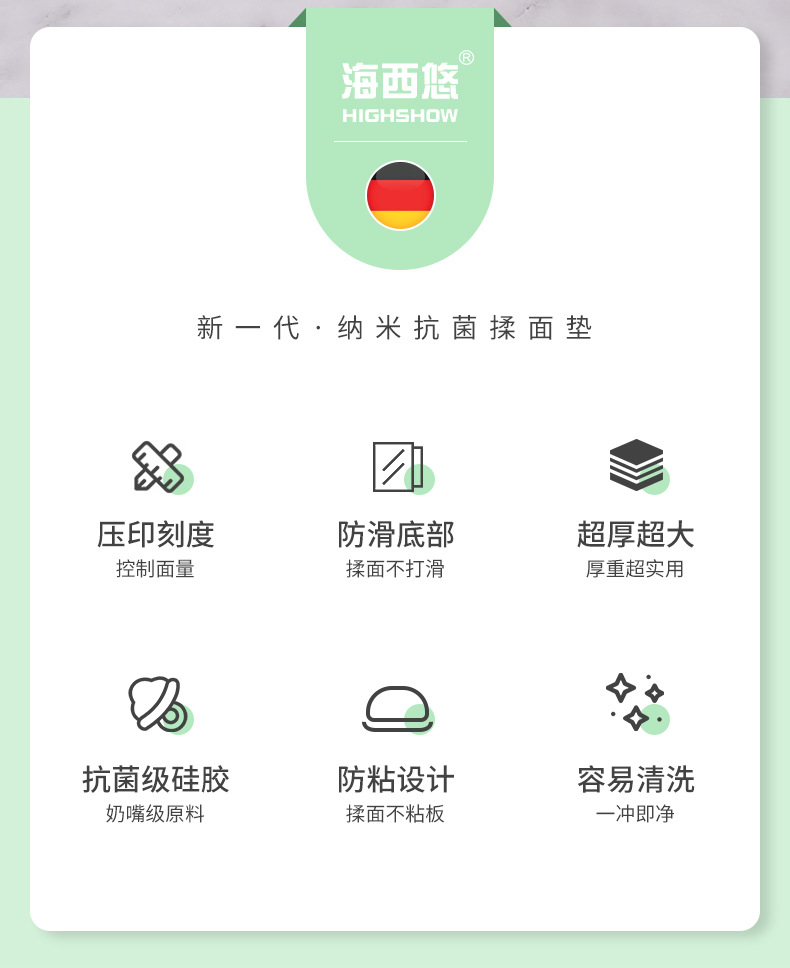 海西悠®
HIGHSHOW

新一代·纳米抗菌揉面垫

压印刻度
控制面量

防滑底部
揉面不打滑

超厚超大
厚重超实用

抗菌级硅胶
奶嘴级原料

防粘设计
揉面不粘板

容易清洗
一冲即净