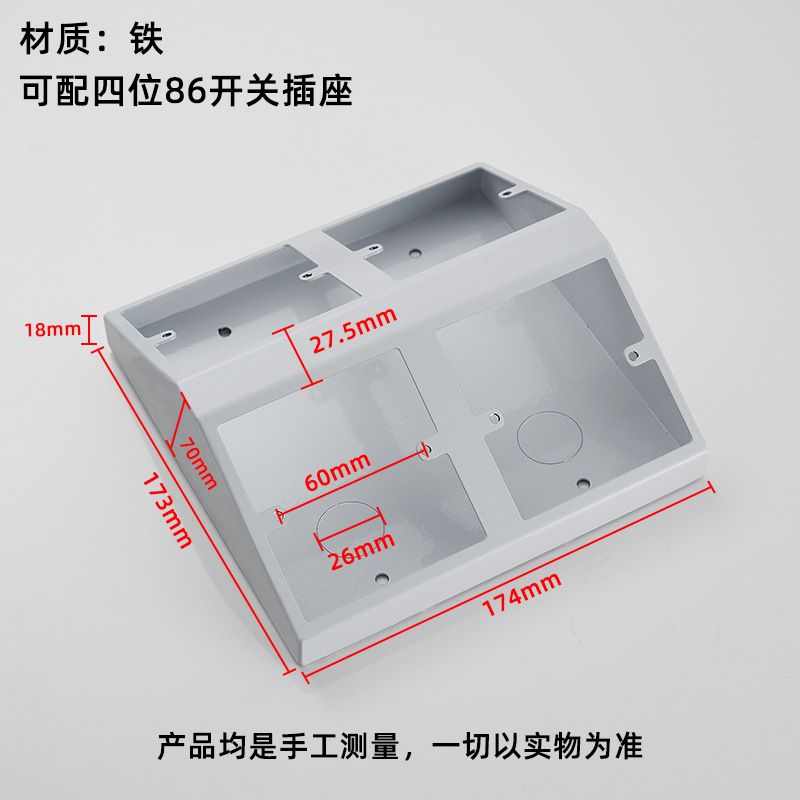 材质：铁
可配四位86开关插座

18mm
27.5mm
70mm
173mm
60mm
26mm
174mm

产品均是手工测量，一切以实物为准