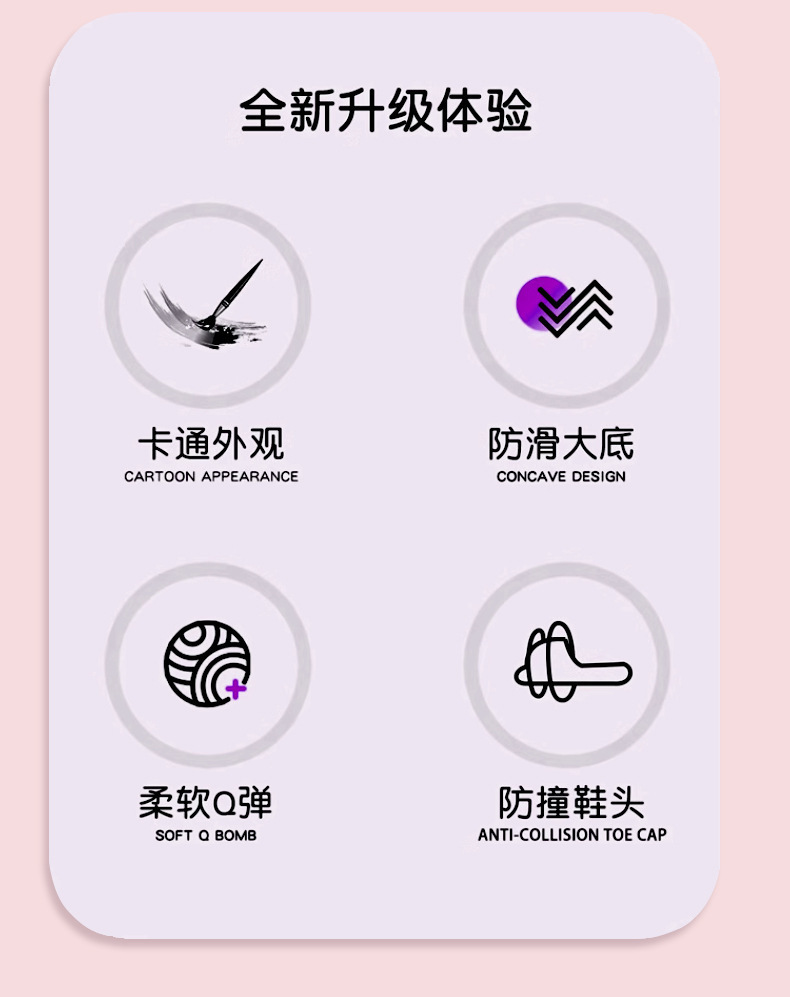 全新升级体验

卡通外观
CARTOON APPEARANCE

防滑大底
CONCAVE DESIGN

柔软Q弹
SOFT Q BOMB

防撞鞋头
ANTI-COLLISION TOE CAP