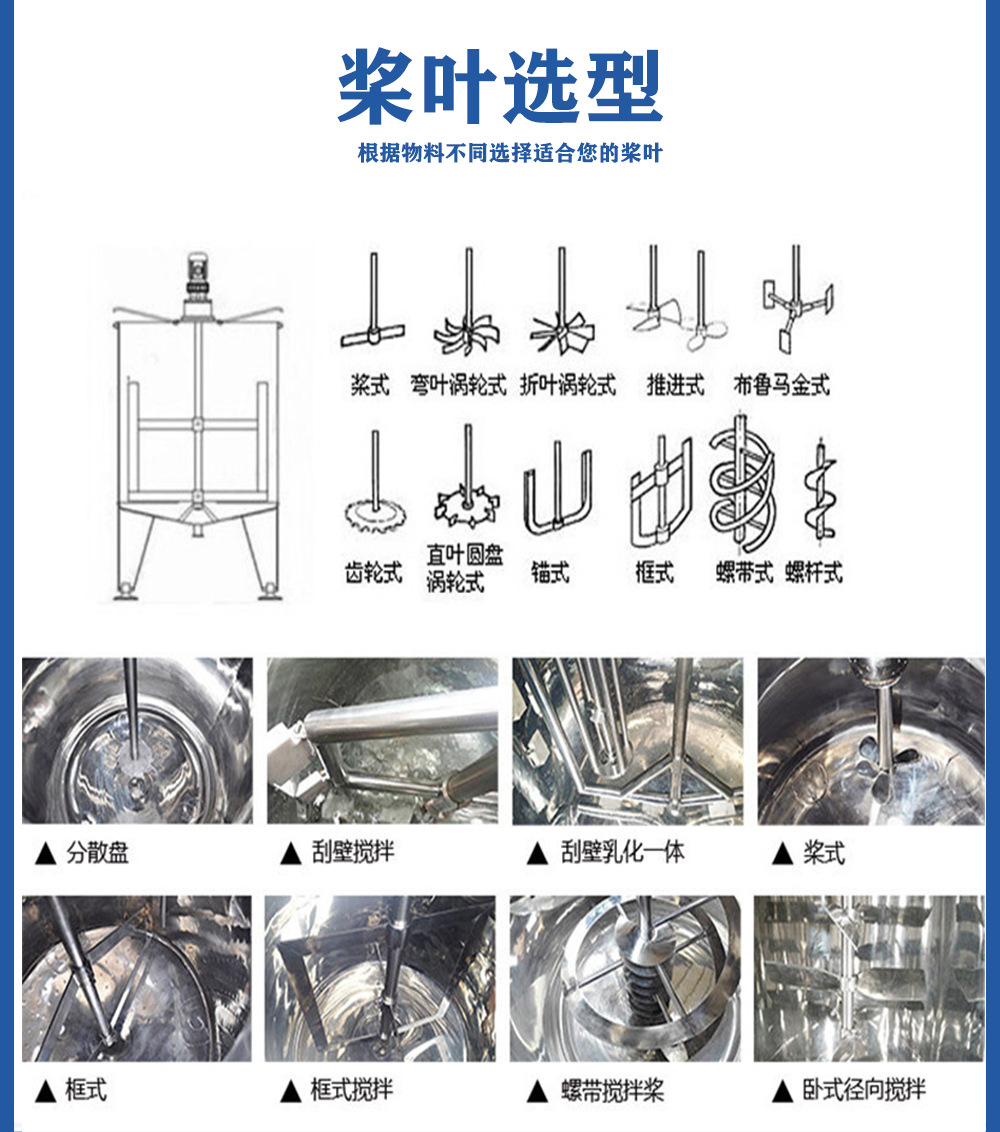 桨叶选型

根据物料不同选择适合您的桨叶

桨式 弯叶涡轮式 折叶涡轮式 推进式 布鲁马金式

齿轮式 直叶圆盘涡轮式 锚式 框式 螺带式 螺杆式

▲ 分散盘 ▲ 刮壁搅拌 ▲ 刮壁乳化一体 ▲ 桨式

▲ 框式 ▲ 框式搅拌 ▲ 螺带搅拌桨 ▲ 卧式径向搅拌