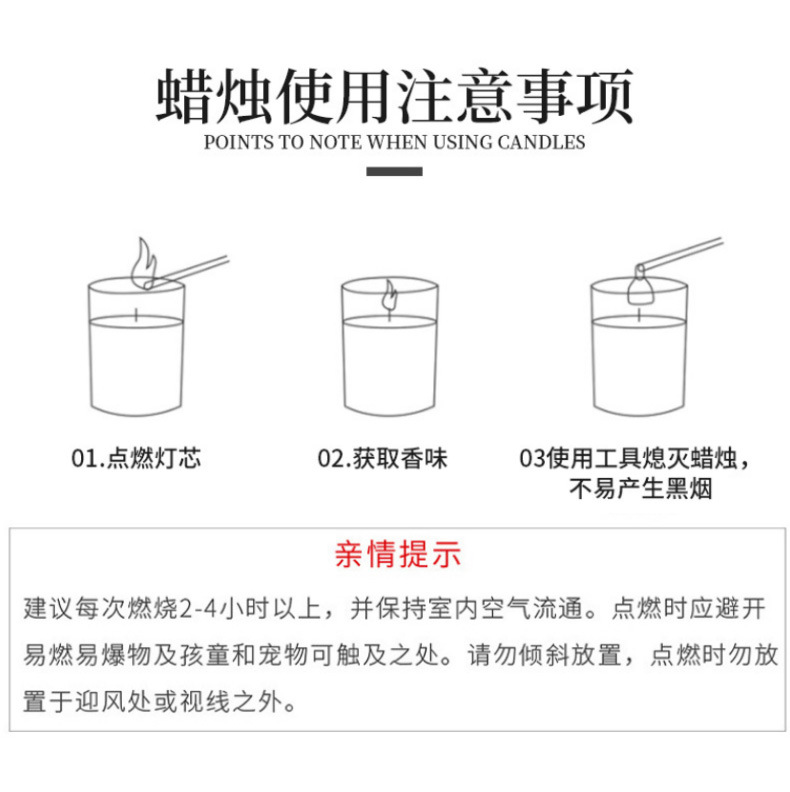 蜡烛使用注意事项

POINTS TO NOTE WHEN USING CANDLES

01.点燃灯芯

02.获取香味

03使用工具熄灭蜡烛，不易产生黑烟

亲情提示

建议每次燃烧2-4小时以上，并保持室内空气流通。点燃时应避开易燃易爆物及孩童和宠物可触及之处。请勿倾斜放置，点燃时勿放置于迎风处或视线之外。