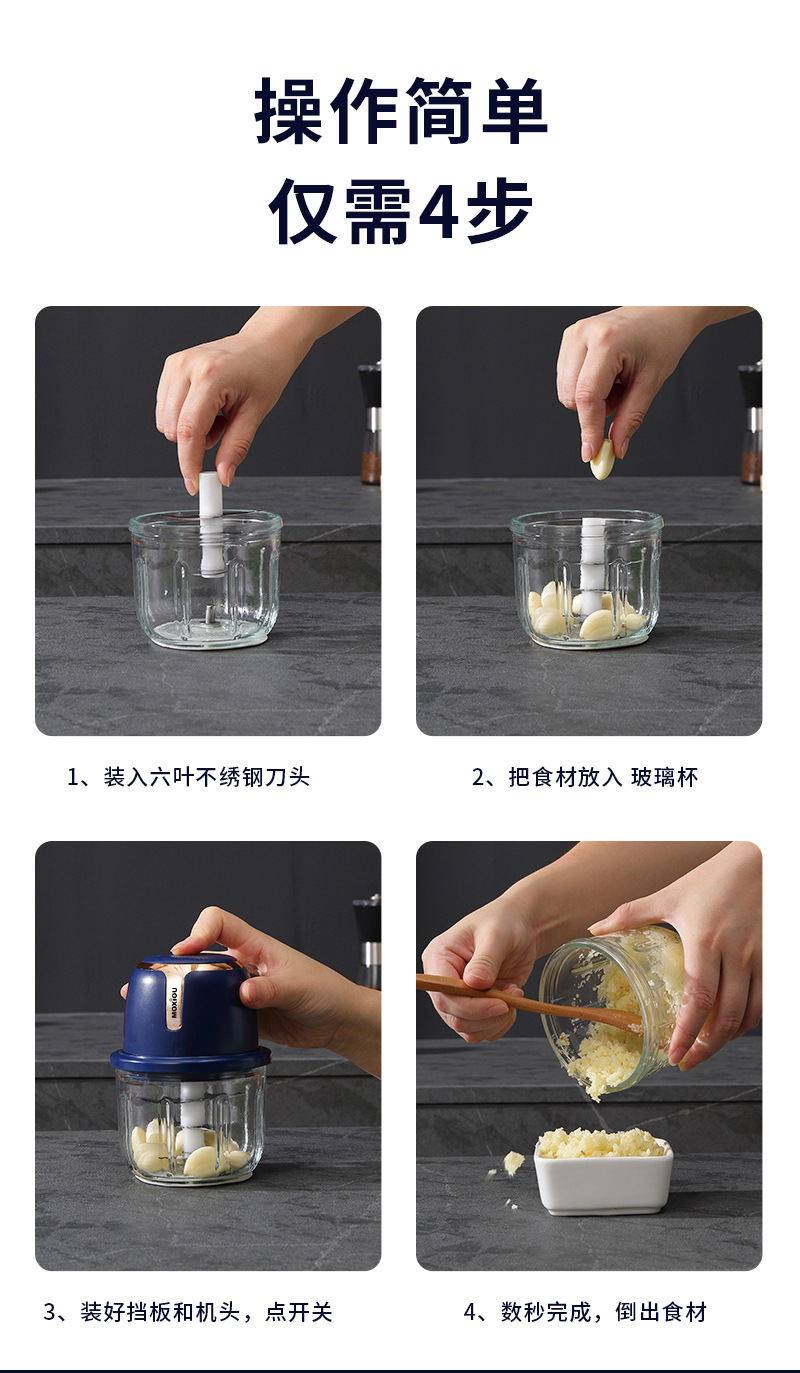 操作简单
仅需4步

1、装入六叶不绣钢刀头

2、把食材放入 玻璃杯

MOXIOU

3、装好挡板和机头，点开关

4、数秒完成，倒出食材