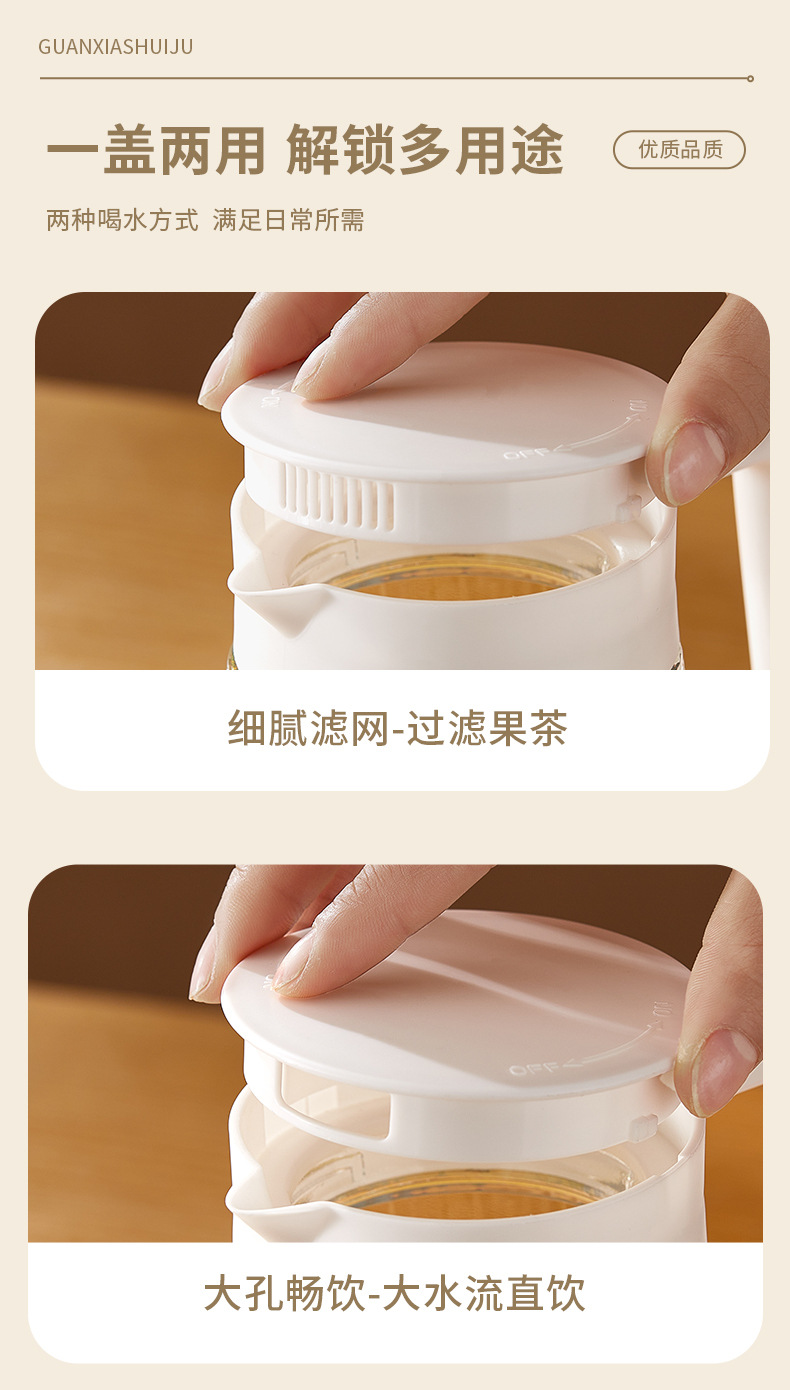 GUANXIASHUIJU

一盖两用 解锁多用途

优质品质

两种喝水方式 满足日常所需

OFF

细腻滤网-过滤果茶

OFF

大孔畅饮-大水流直饮