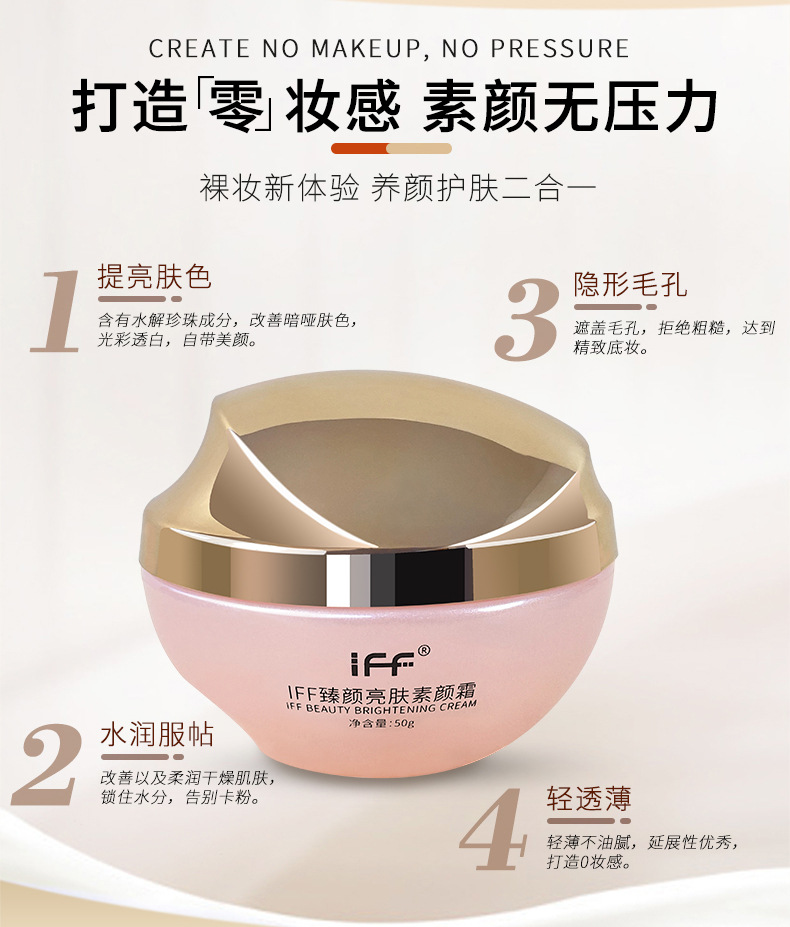 CREATE NO MAKEUP, NO PRESSURE

打造「零」妆感 素颜无压力

裸妆新体验 养颜护肤二合一

1
提亮肤色
含有水解珍珠成分，改善暗哑肤色，光彩透白，自带美颜。

3
隐形毛孔
遮盖毛孔，拒绝粗糙，达到精致底妆。

iFF®
IFF臻颜亮肤素颜霜
IFF BEAUTY BRIGHTENING CREAM
净含量：50g

2
水润服帖
改善以及柔润干燥肌肤，锁住水分，告别卡粉。

4
轻透薄
轻薄不油腻，延展性优秀，打造0妆感。