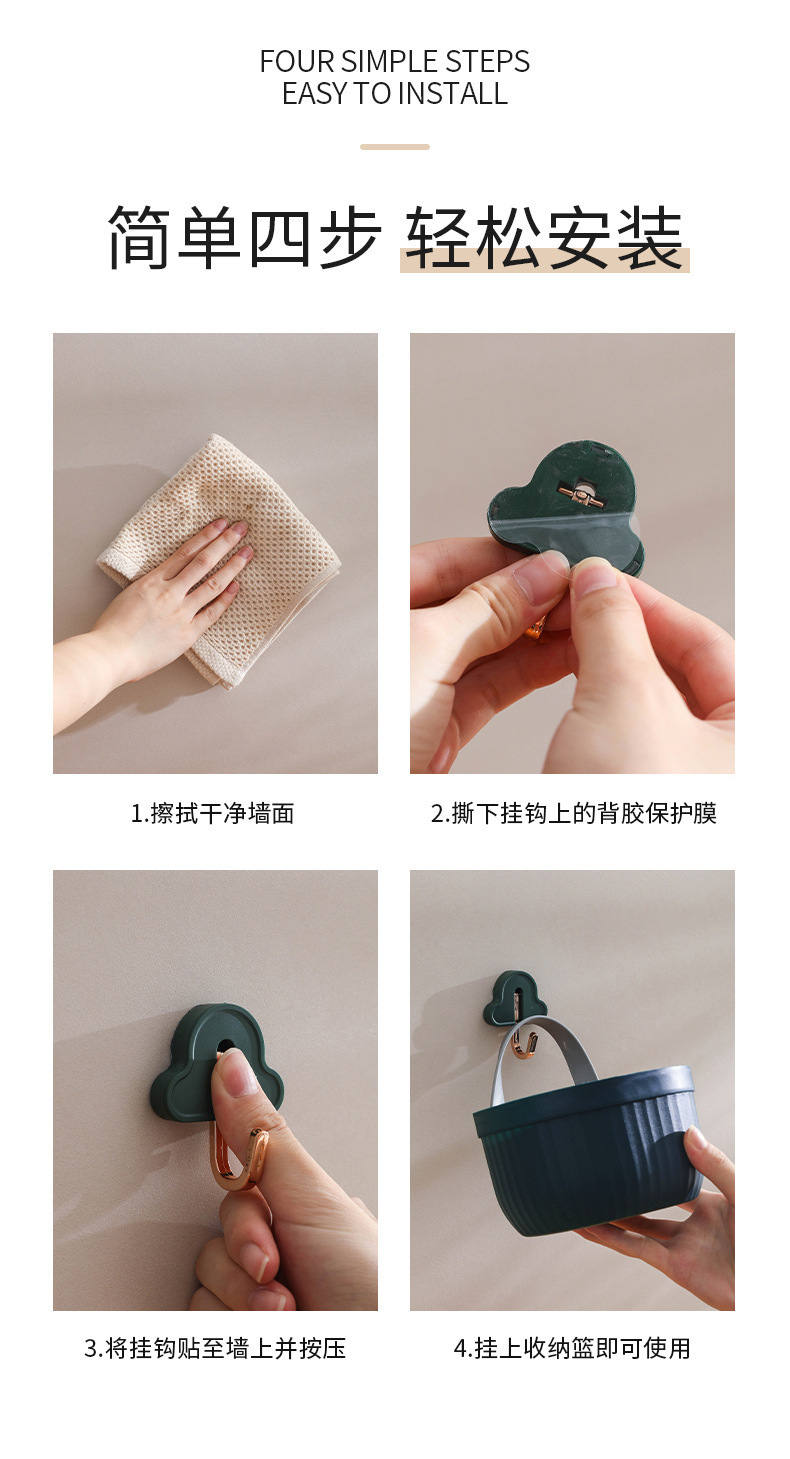 FOUR SIMPLE STEPS
EASY TO INSTALL

简单四步 轻松安装

1.擦拭干净墙面

2.撕下挂钩上的背胶保护膜

3.将挂钩贴至墙上并按压

4.挂上收纳篮即可使用