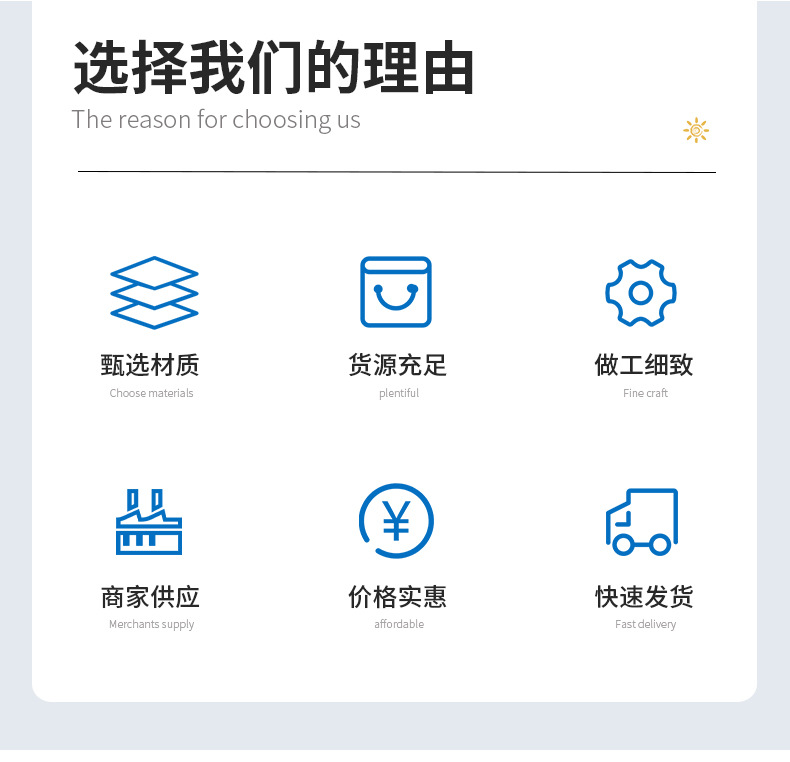 选择我们的理由
The reason for choosing us

甄选材质
Choose materials

货源充足
plentiful

做工细致
Fine craft

商家供应
Merchants supply

价格实惠
affordable

快速发货
Fast delivery