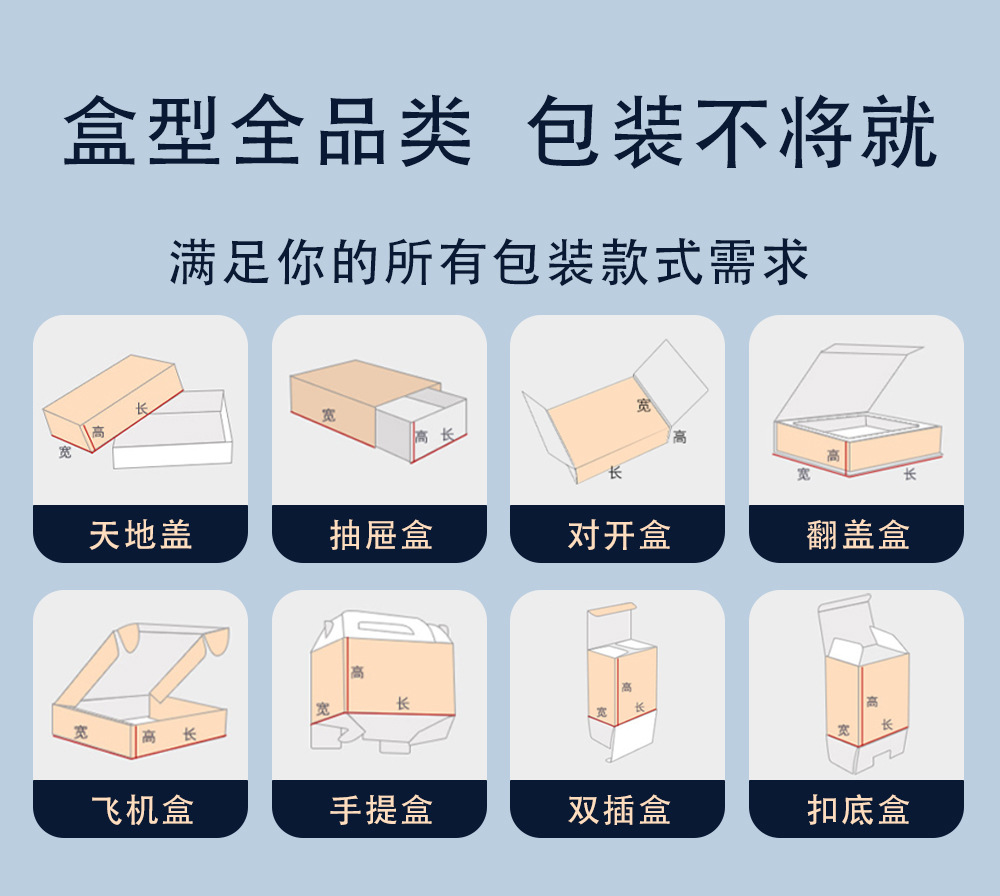 盒型全品类 包装不将就

满足你的所有包装款式需求

高
长
宽
天地盖

宽
高
长
抽屉盒

宽
高
长
对开盒

高
宽
长
翻盖盒

宽
高
长
飞机盒

高
宽
长
手提盒

高
宽
长
双插盒

高
宽
长
扣底盒