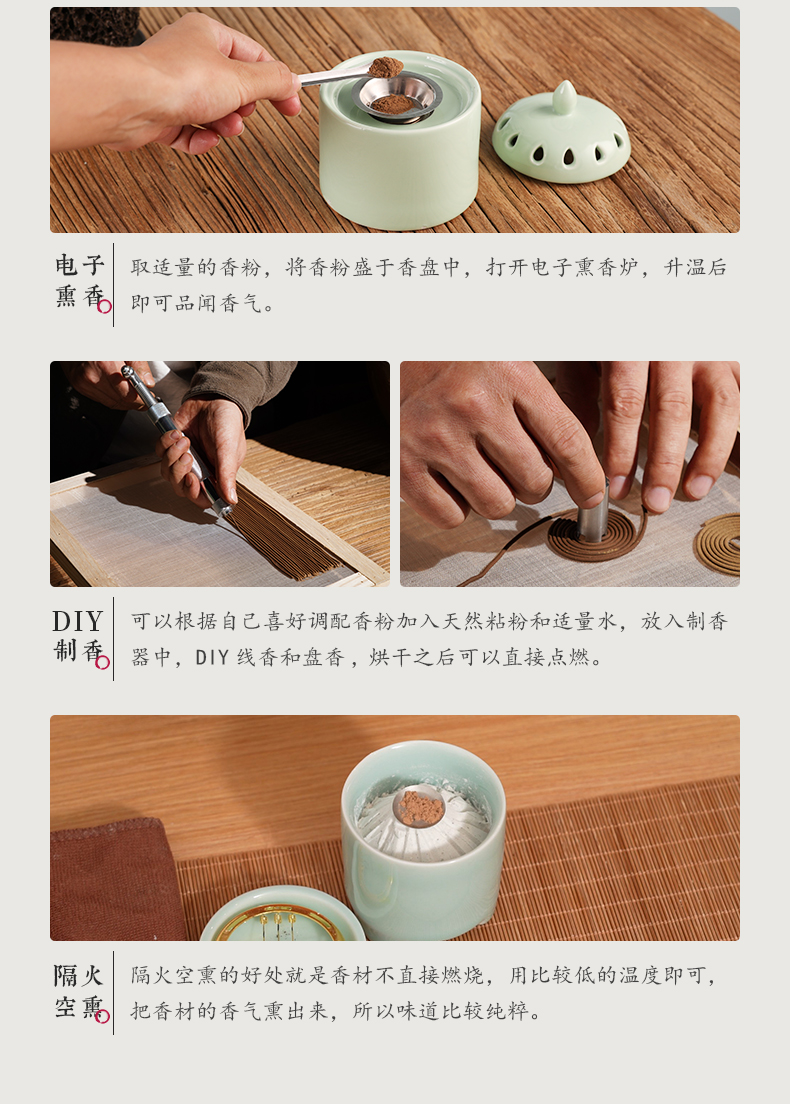 电子熏香

取适量的香粉，将香粉盛于香盘中，打开电子熏香炉，升温后即可品闻香气。

DIY制香

可以根据自己喜好调配香粉加入天然粘粉和适量水，放入制香器中，DIY 线香和盘香，烘干之后可以直接点燃。

隔火空熏

隔火空熏的好处就是香材不直接燃烧，用比较低的温度即可，把香材的香气熏出来，所以味道比较纯粹。