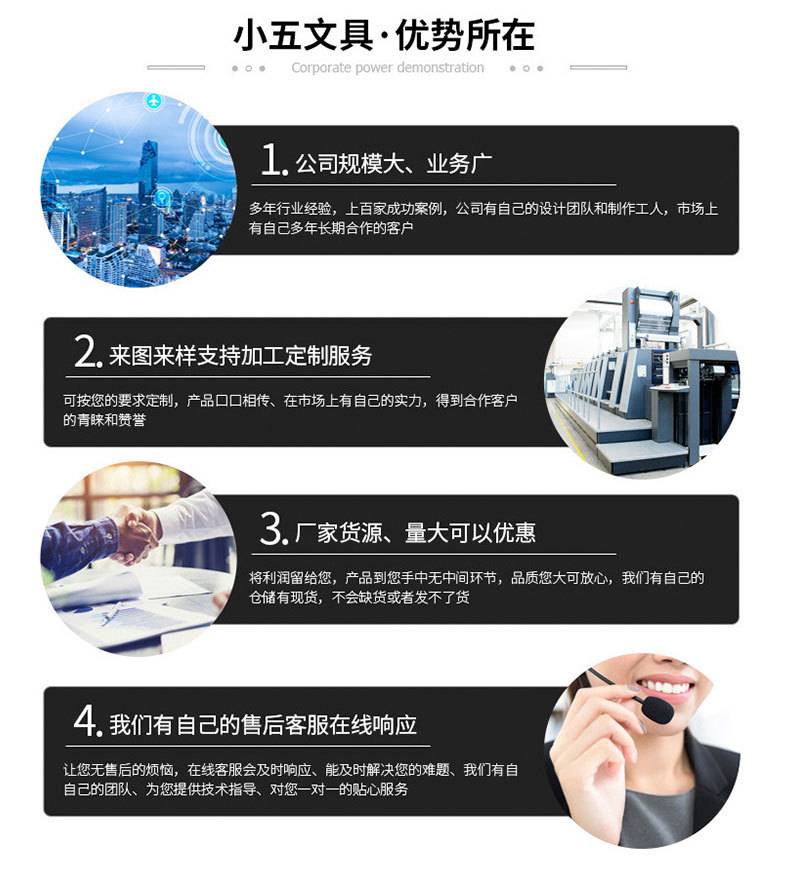 小五文具·优势所在

Corporate power demonstration

1. 公司规模大、业务广

多年行业经验，上百家成功案例，公司有自己的设计团队和制作工人，市场上有自己多年长期合作的客户

2. 来图来样支持加工定制服务

可按您的要求定制，产品口口相传、在市场上有自己的实力，得到合作客户的青睐和赞誉

3. 厂家货源、量大可以优惠

将利润留给您，产品到您手中无中间环节，品质您大可放心，我们有自己的仓储有现货，不会缺货或者发不了货

4. 我们有自己的售后客服在线响应

让您无售后的烦恼，在线客服会及时响应、能及时解决您的难题、我们有自自己的团队、为您提供技术指导、对您一对一的贴心服务