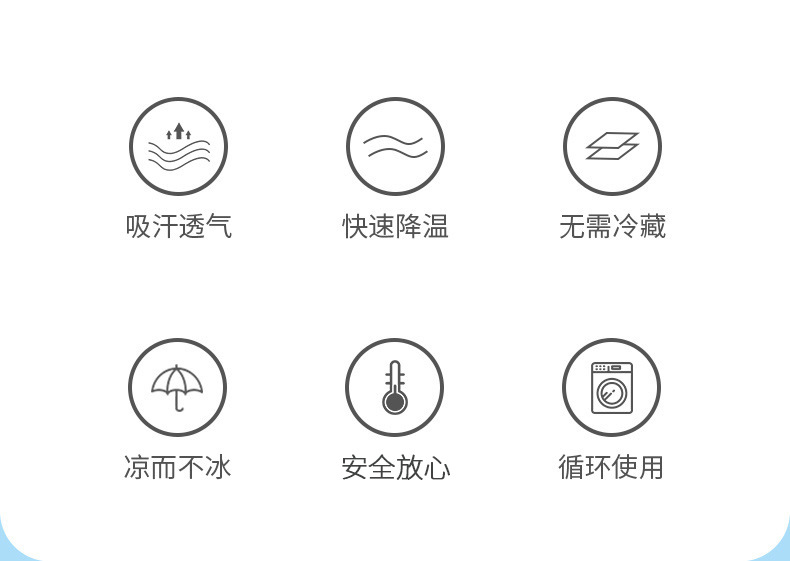 吸汗透气

快速降温

无需冷藏

凉而不冰

安全放心

循环使用