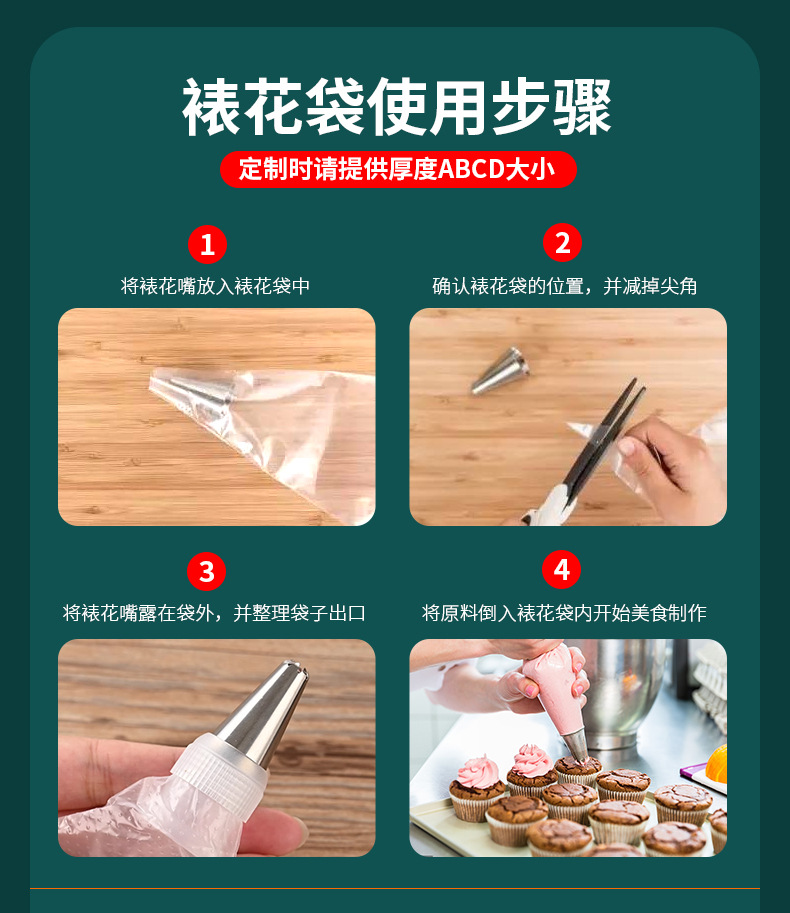 裱花袋使用步骤

定制时请提供厚度ABCD大小

1
将裱花嘴放入裱花袋中

2
确认裱花袋的位置，并减掉尖角

3
将裱花嘴露在袋外，并整理袋子出口

4
将原料倒入裱花袋内开始美食制作