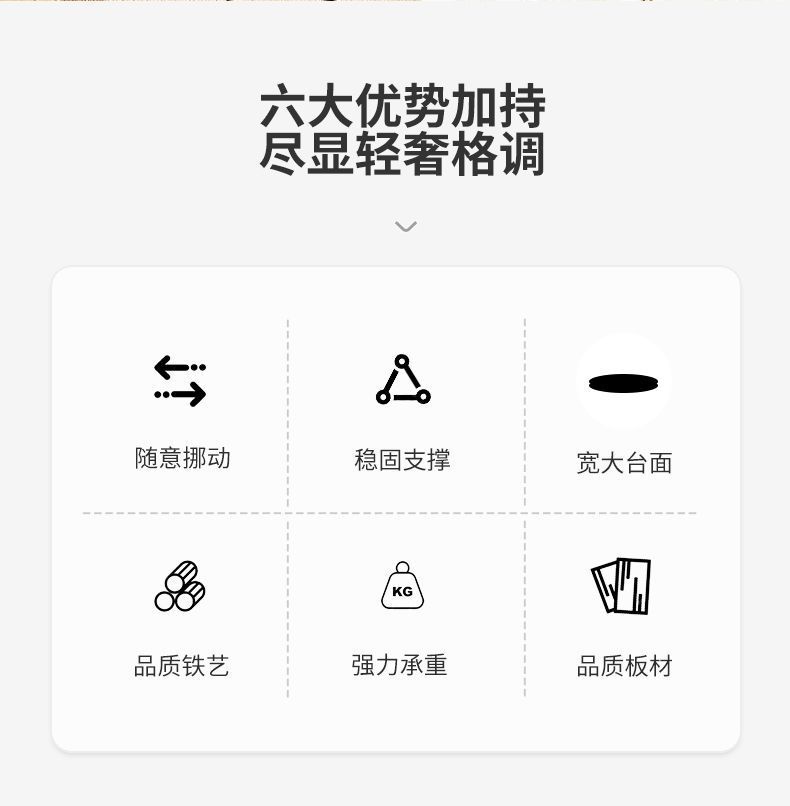 六大优势加持
尽显轻奢格调

随意挪动

稳固支撑

宽大台面

品质铁艺

KG

强力承重

品质板材