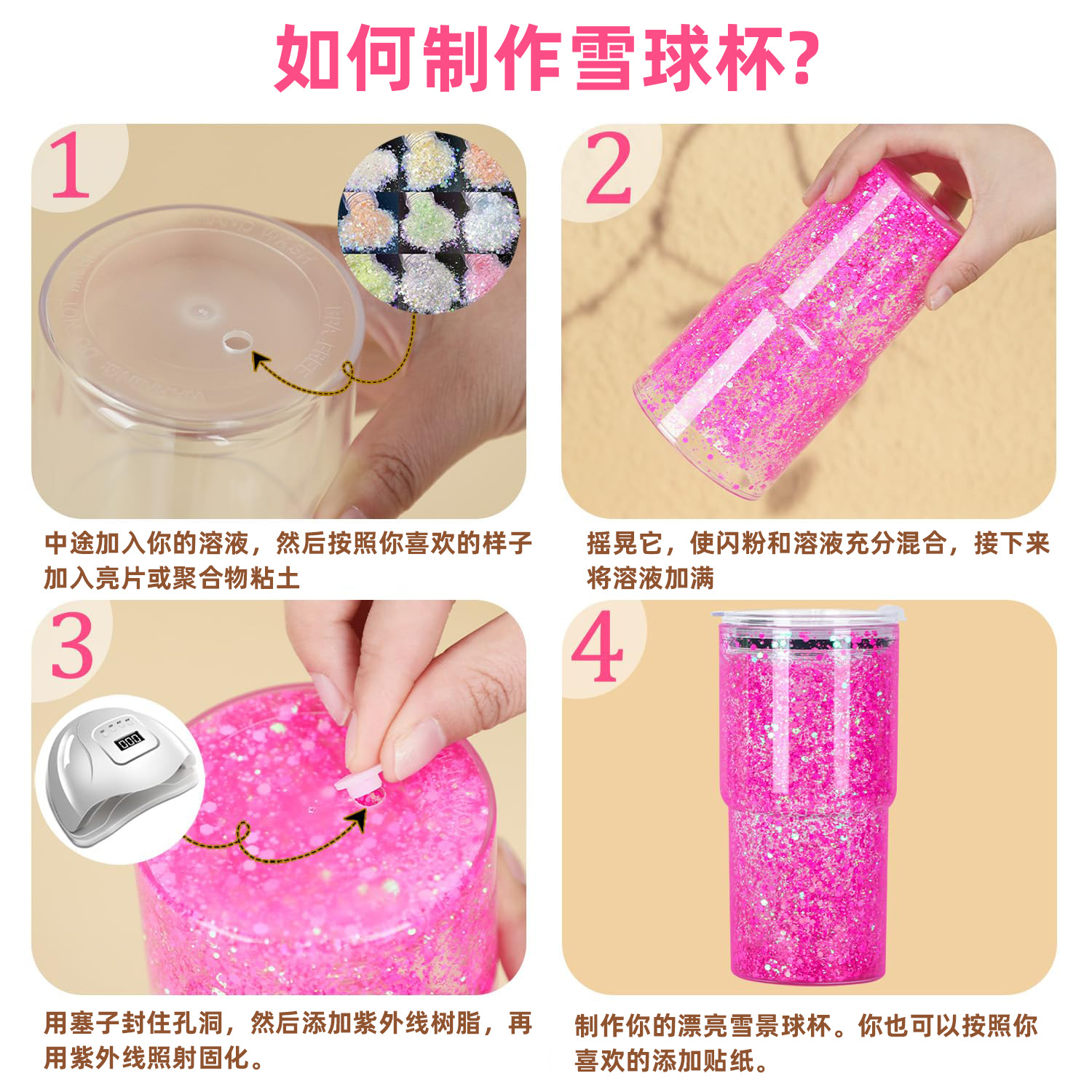 如何制作雪球杯?

1

中途加入你的溶液，然后按照你喜欢的样子加入亮片或聚合物粘土

2

摇晃它，使闪粉和溶液充分混合，接下来将溶液加满

3

用塞子封住孔洞，然后添加紫外线树脂，再用紫外线照射固化。

4

制作你的漂亮雪景球杯。你也可以按照你喜欢的添加贴纸。