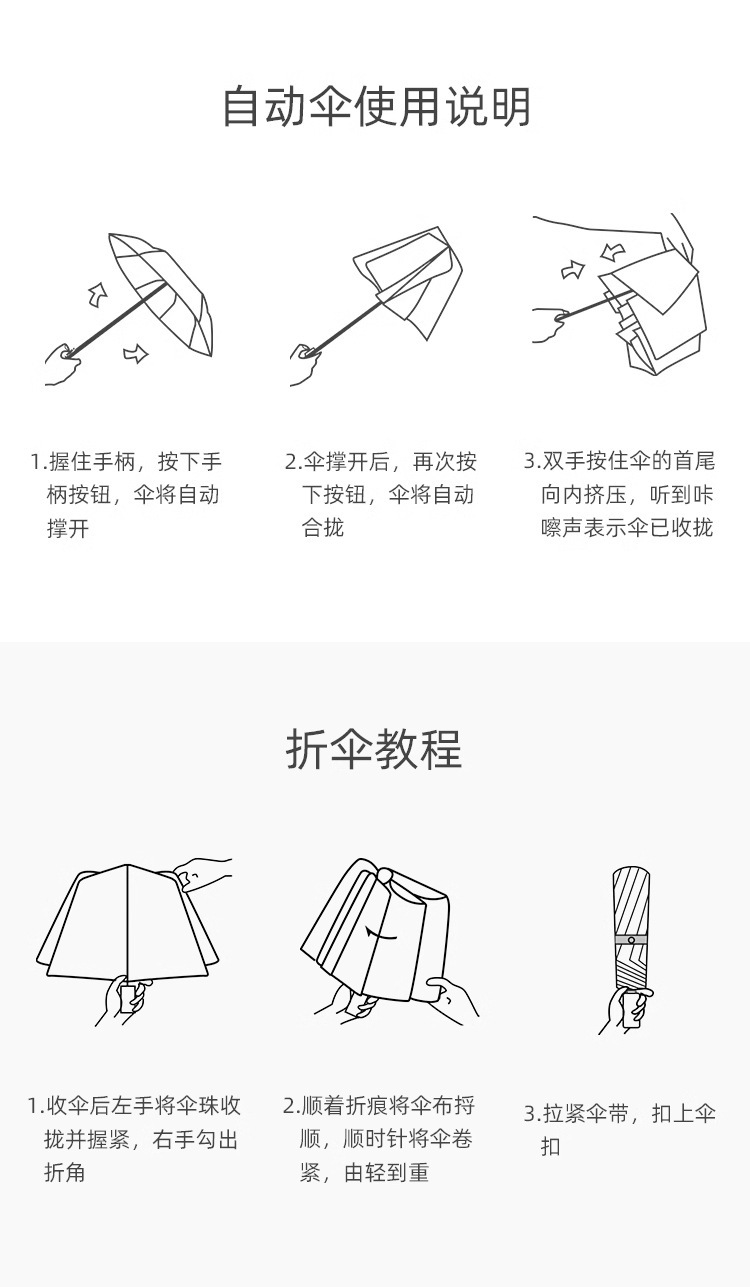 自动伞使用说明

1.握住手柄，按下手柄按钮，伞将自动撑开

2.伞撑开后，再次按下按钮，伞将自动合拢

3.双手按住伞的首尾向内挤压，听到咔嚓声表示伞已收拢

折伞教程

1.收伞后左手将伞珠收拢并握紧，右手勾出折角

2.顺着折痕将伞布捋顺，顺时针将伞卷紧，由轻到重

3.拉紧伞带，扣上伞扣