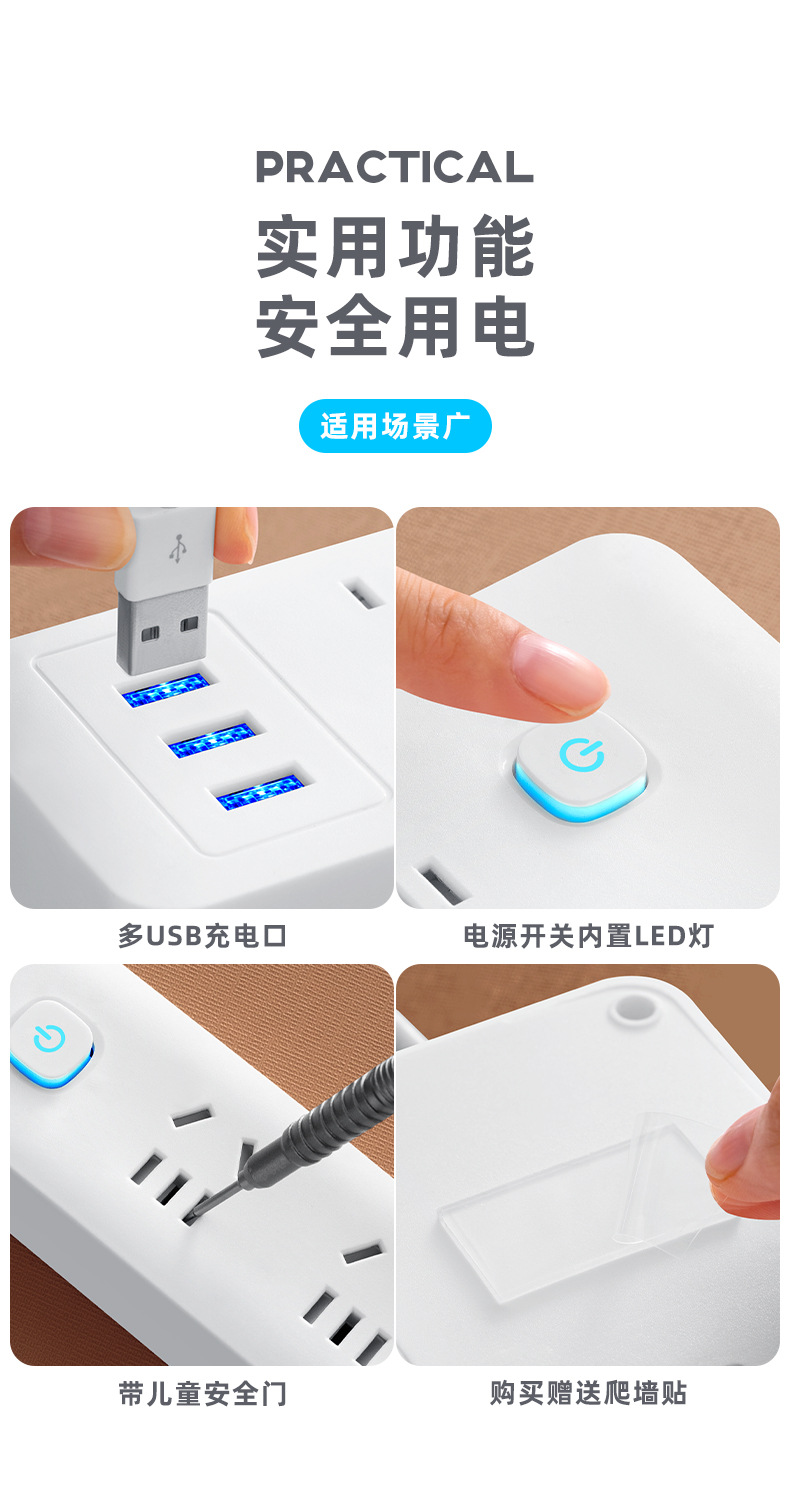 PRACTICAL
实用功能
安全用电

适用场景广

多USB充电口

电源开关内置LED灯

带儿童安全门

购买赠送爬墙贴