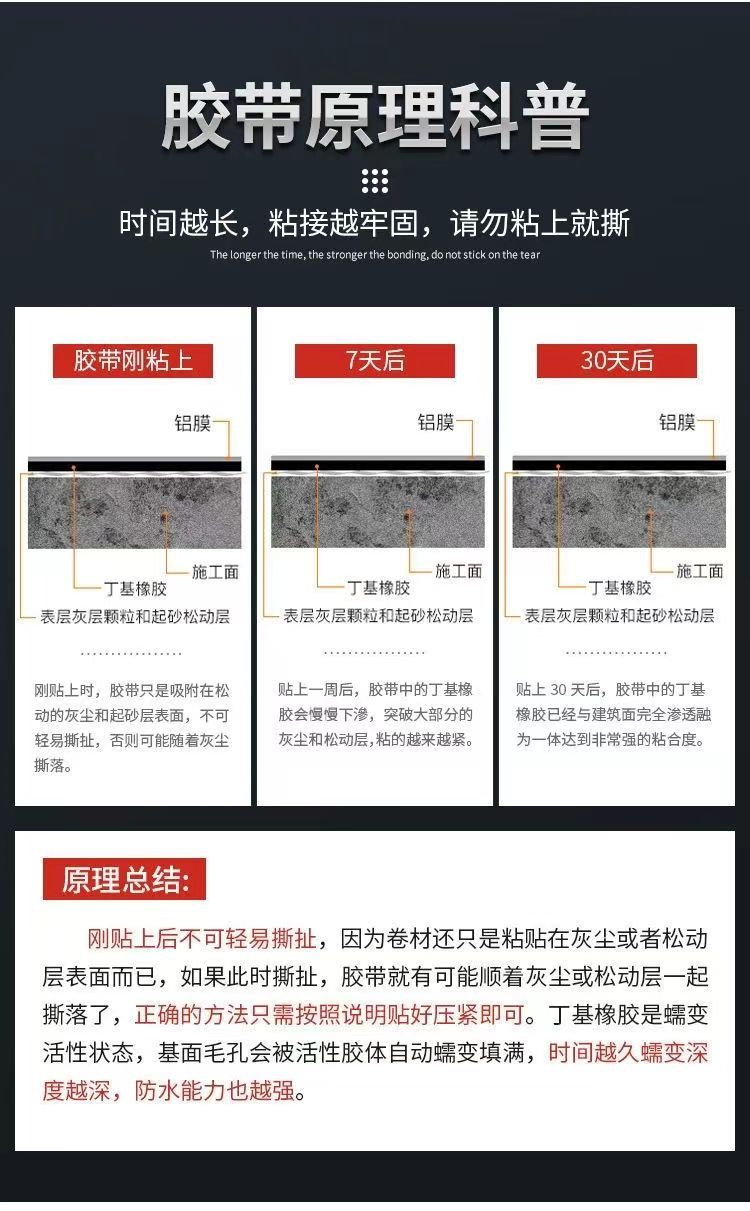 胶带原理科普

时间越长，粘接越牢固，请勿粘上就撕

The longer the time, the stronger the bonding, do not stick on the tear

胶带刚粘上

铝膜

施工面

丁基橡胶

表层灰层颗粒和起砂松动层

刚贴上时，胶带只是吸附在松动的灰尘和起砂层表面，不可轻易撕扯，否则可能随着灰尘撕落。

7天后

铝膜

施工面

丁基橡胶

表层灰层颗粒和起砂松动层

贴上一周后，胶带中的丁基橡胶会慢慢下渗，突破大部分的灰尘和松动层，粘的越来越紧。

30天后

铝膜

施工面

丁基橡胶

表层灰层颗粒和起砂松动层

贴上 30 天后，胶带中的丁基橡胶已经与建筑面完全渗透融为一体达到非常强的粘合度。

原理总结:

刚贴上后不可轻易撕扯，因为卷材还只是粘贴在灰尘或者松动层表面而已，如果此时撕扯，胶带就有可能顺着灰尘或松动层一起撕落了，正确的方法只需按照说明贴好压紧即可。丁基橡胶是蠕变活性状态，基面毛孔会被活性胶体自动蠕变填满，时间越久蠕变深度越深，防水能力也越强。