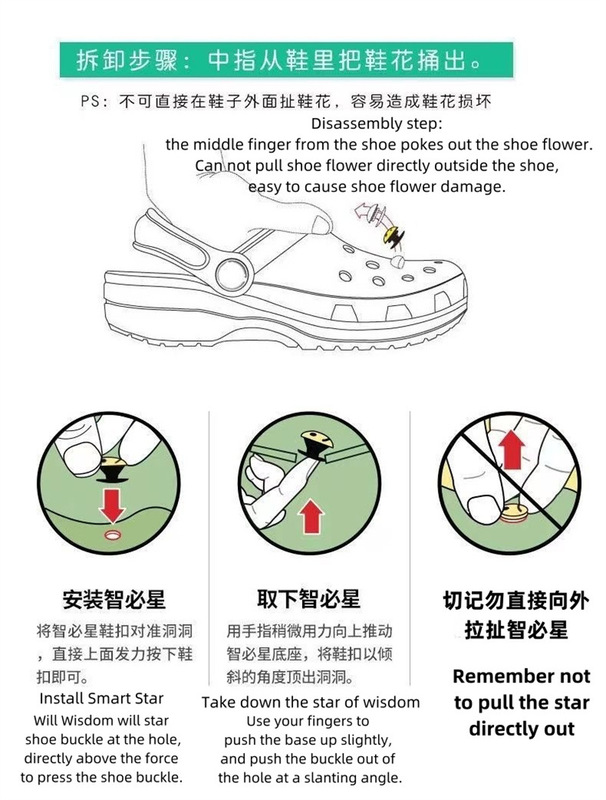 拆卸步骤：中指从鞋里把鞋花捅出。

PS：不可直接在鞋子外面扯鞋花，容易造成鞋花损坏

Disassembly step:
the middle finger from the shoe pokes out the shoe flower.
Can not pull shoe flower directly outside the shoe,
easy to cause shoe flower damage.

安装智必星

将智必星鞋扣对准洞洞，直接上面发力按下鞋扣即可。

Install Smart Star
Will Wisdom will star shoe buckle at the hole, directly above the force to press the shoe buckle.

取下智必星

用手指稍微用力向上推动智必星底座，将鞋扣以倾斜的角度顶出洞洞。

Take down the star of wisdom
Use your fingers to push the base up slightly, and push the buckle out of the hole at a slanting angle.

切记勿直接向外拉扯智必星

Remember not to pull the star directly out