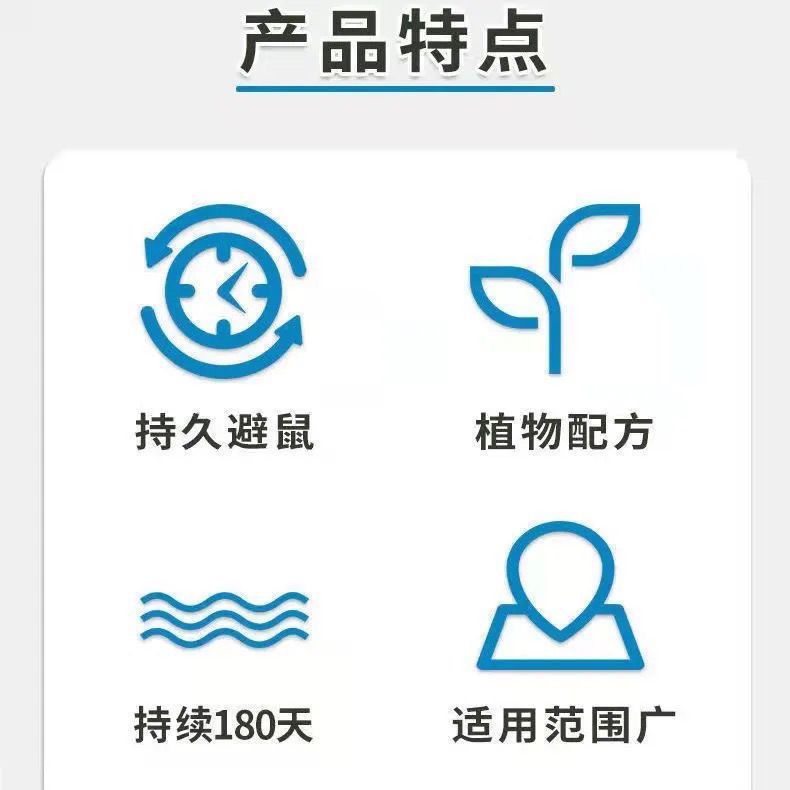 产品特点

持久避鼠

植物配方

持续180天

适用范围广