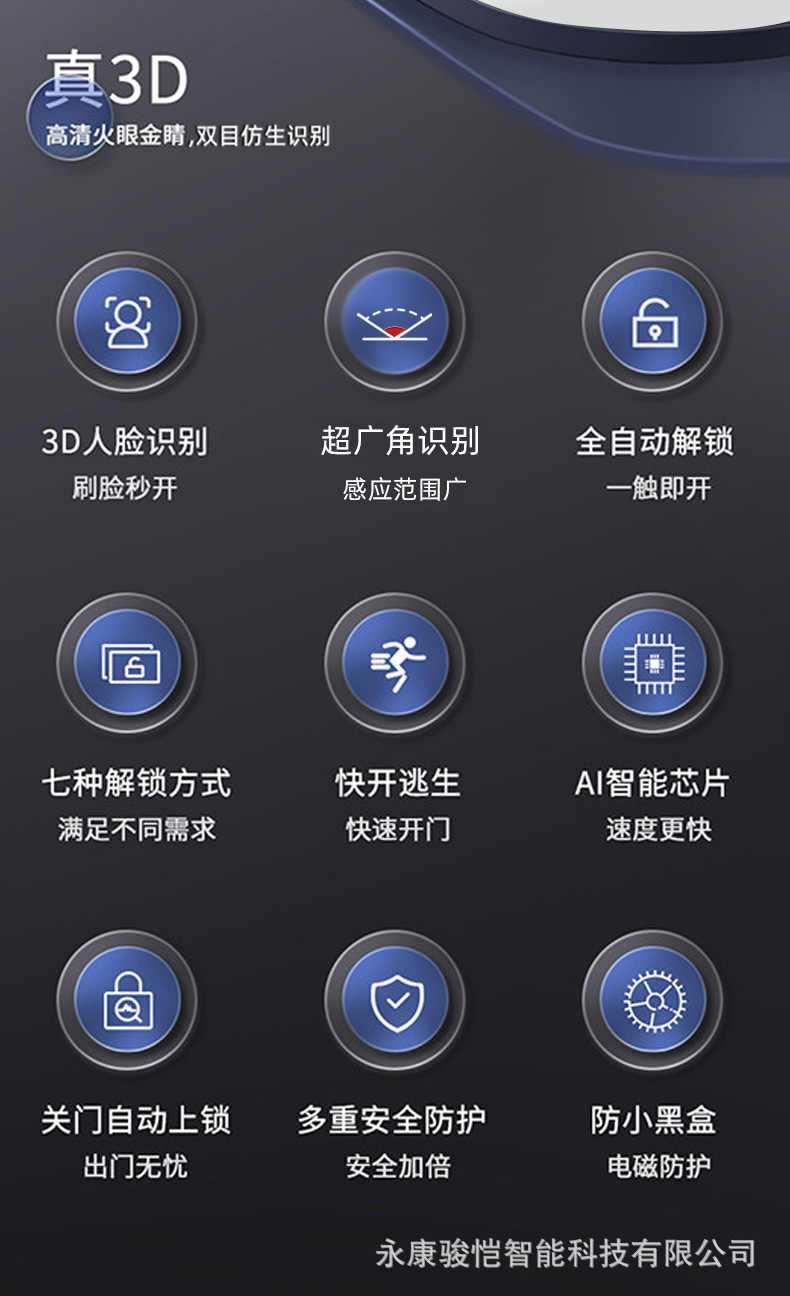 真3D
高清火眼金睛,双目仿生识别

3D人脸识别
刷脸秒开

超广角识别
感应范围广

全自动解锁
一触即开

七种解锁方式
满足不同需求

快开逃生
快速开门

AI智能芯片
速度更快

关门自动上锁
出门无忧

多重安全防护
安全加倍

防小黑盒
电磁防护

永康骏恺智能科技有限公司