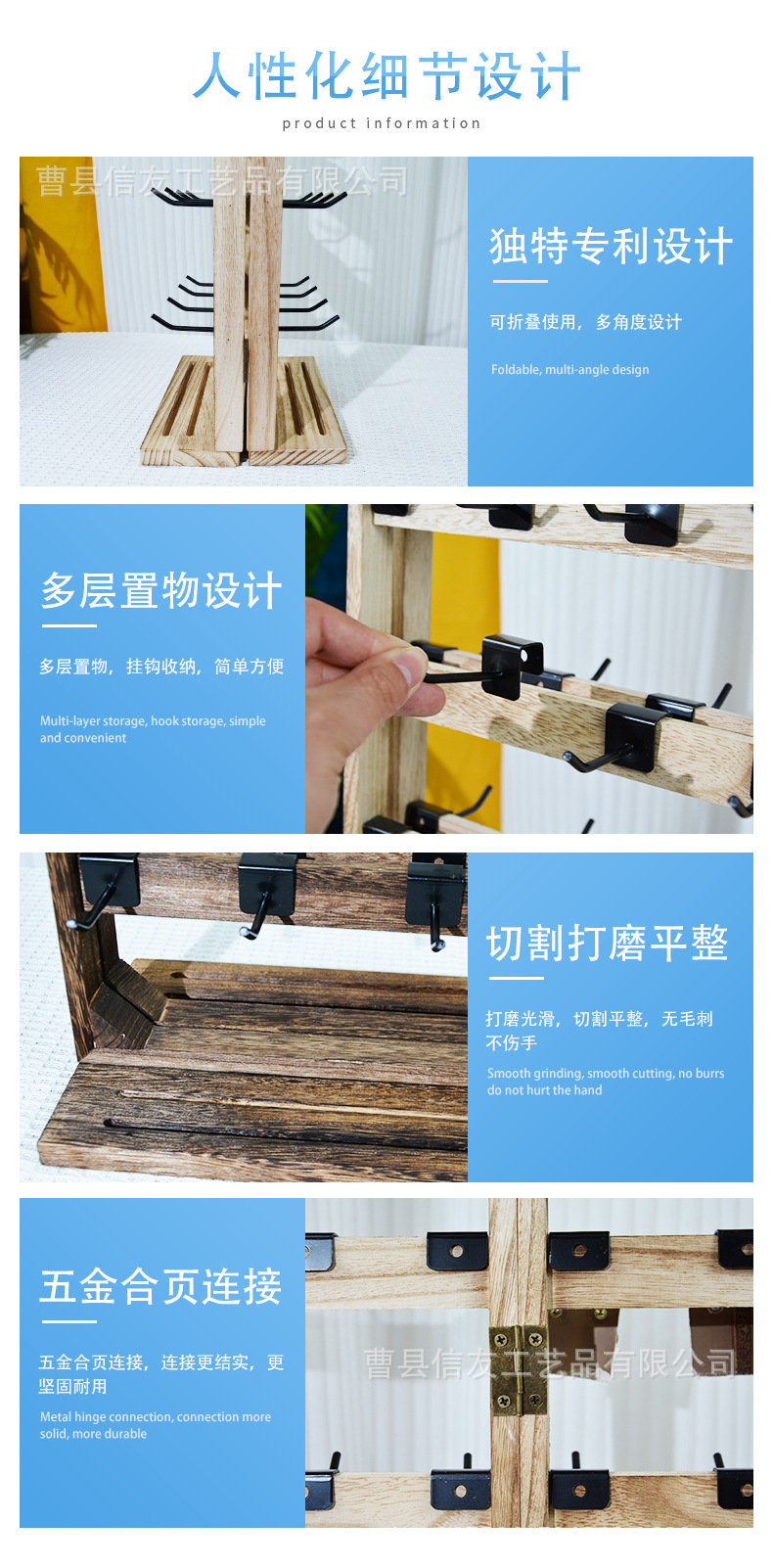 人性化细节设计

product information

曹县信友工艺品有限公司

独特专利设计

可折叠使用，多角度设计

Foldable, multi-angle design

多层置物设计

多层置物，挂钩收纳，简单方便

Multi-layer storage, hook storage, simple and convenient

切割打磨平整

打磨光滑，切割平整，无毛刺不伤手

Smooth grinding, smooth cutting, no burrs do not hurt the hand

五金合页连接

五金合页连接，连接更结实，更坚固耐用

Metal hinge connection, connection more solid, more durable

曹县信友工艺品有限公司