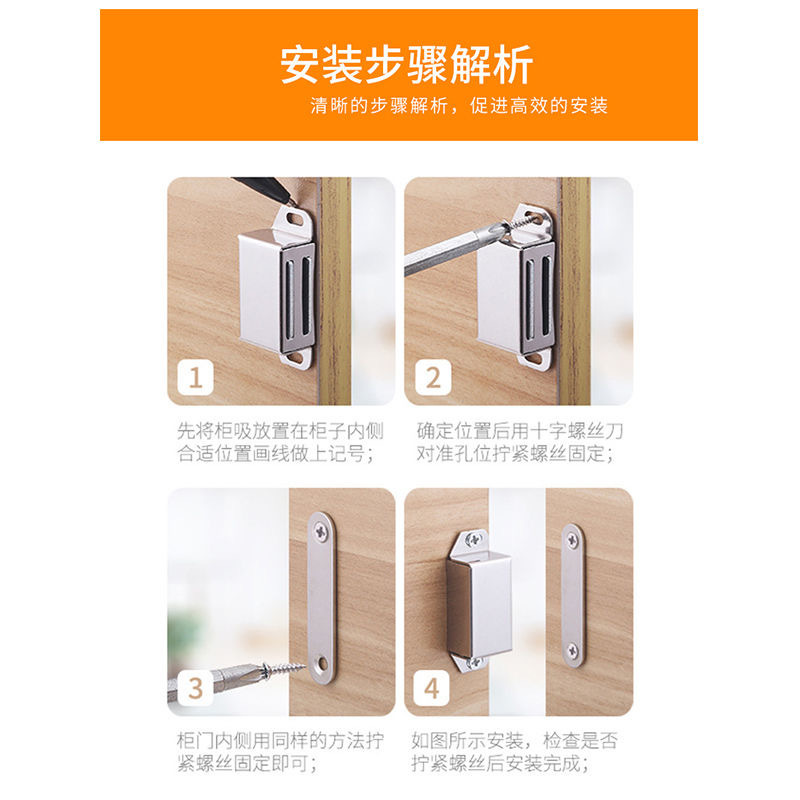 安装步骤解析

清晰的步骤解析，促进高效的安装

1

先将柜吸放置在柜子内侧合适位置画线做上记号；

2

确定位置后用十字螺丝刀对准孔位拧紧螺丝固定；

3

柜门内侧用同样的方法拧紧螺丝固定即可；

4

如图所示安装，检查是否拧紧螺丝后安装完成；