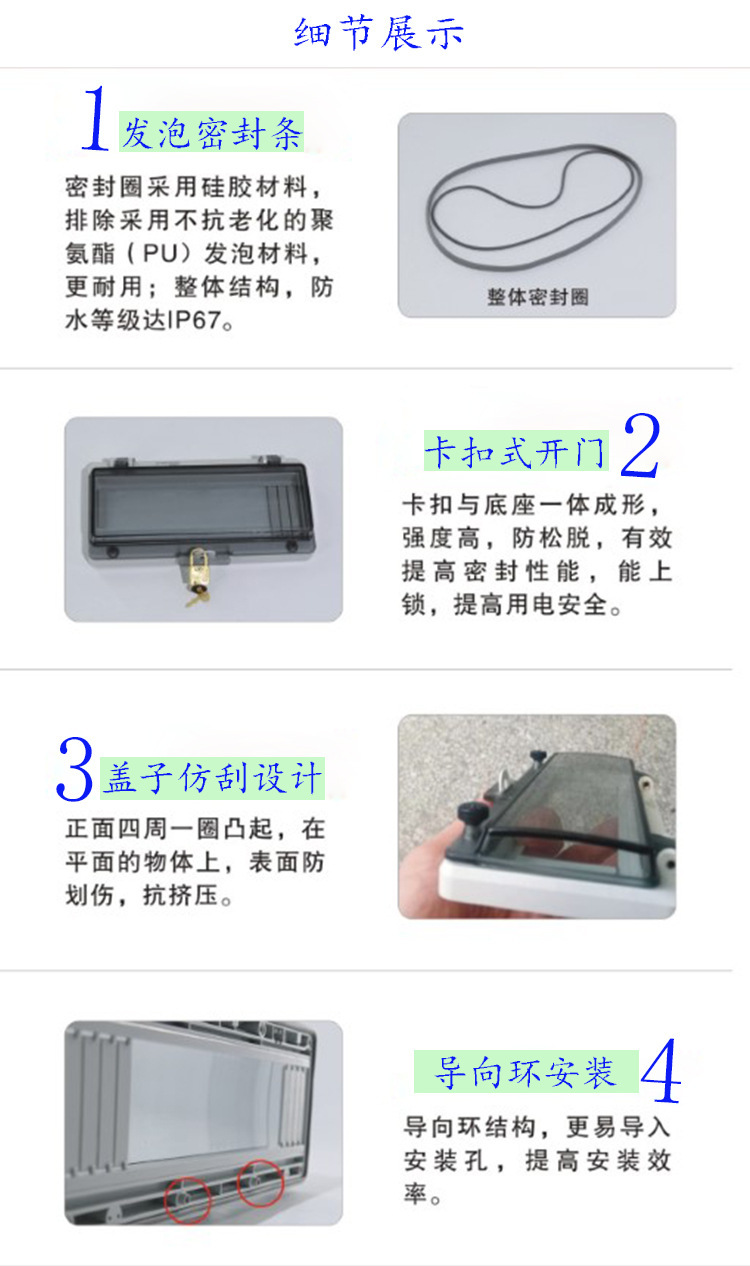 细节展示

1 发泡密封条

密封圈采用硅胶材料，排除采用不抗老化的聚氨酯（PU）发泡材料，更耐用；整体结构，防水等级达IP67。

整体密封圈

卡扣式开门 2

卡扣与底座一体成形，强度高，防松脱，有效提高密封性能，能上锁，提高用电安全。

3 盖子仿刮设计

正面四周一圈凸起，在平面的物体上，表面防划伤，抗挤压。

导向环安装 4

导向环结构，更易导入安装孔，提高安装效率。