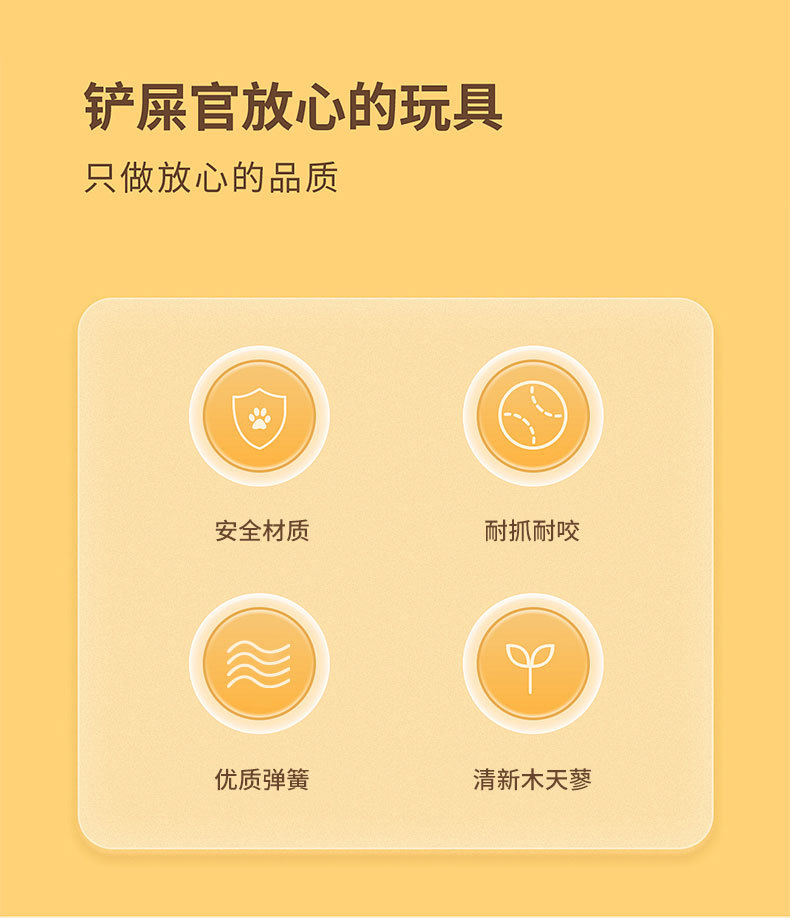 铲屎官放心的玩具

只做放心的品质

安全材质

耐抓耐咬

优质弹簧

清新木天蓼