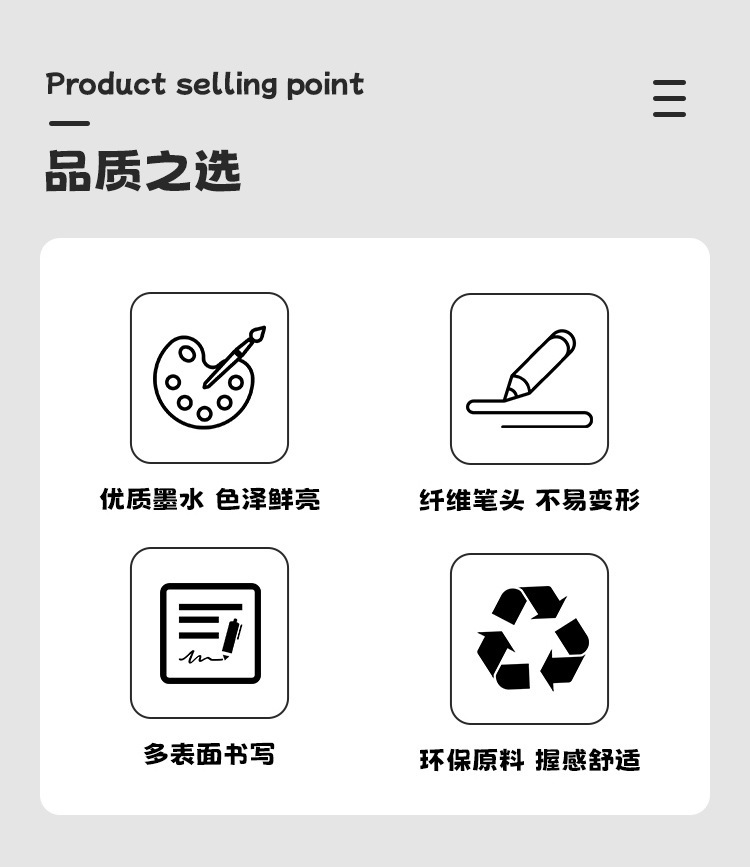 Product selling point

品质之选

优质墨水 色泽鲜亮

纤维笔头 不易变形

多表面书写

环保原料 握感舒适