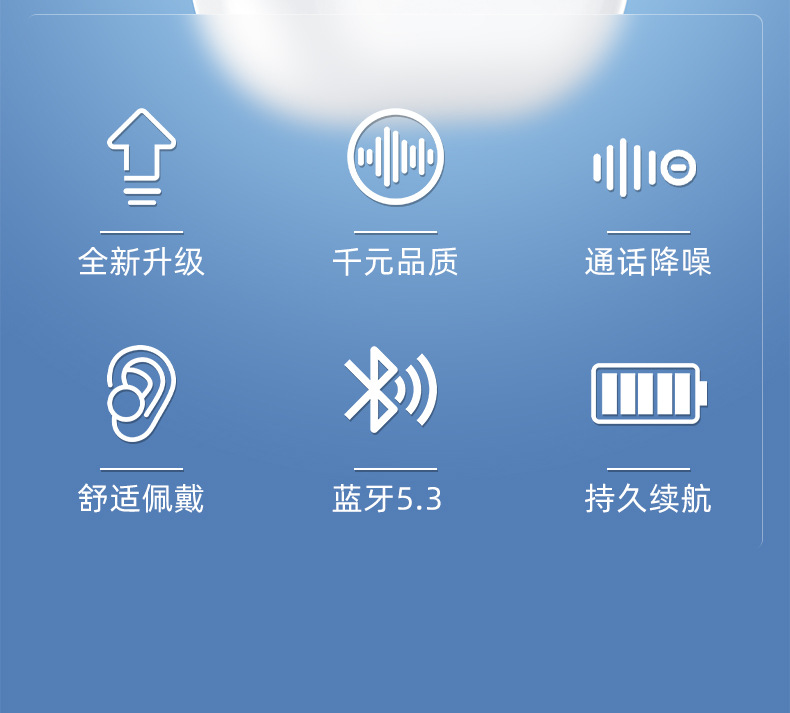 全新升级

千元品质

通话降噪

舒适佩戴

蓝牙5.3

持久续航