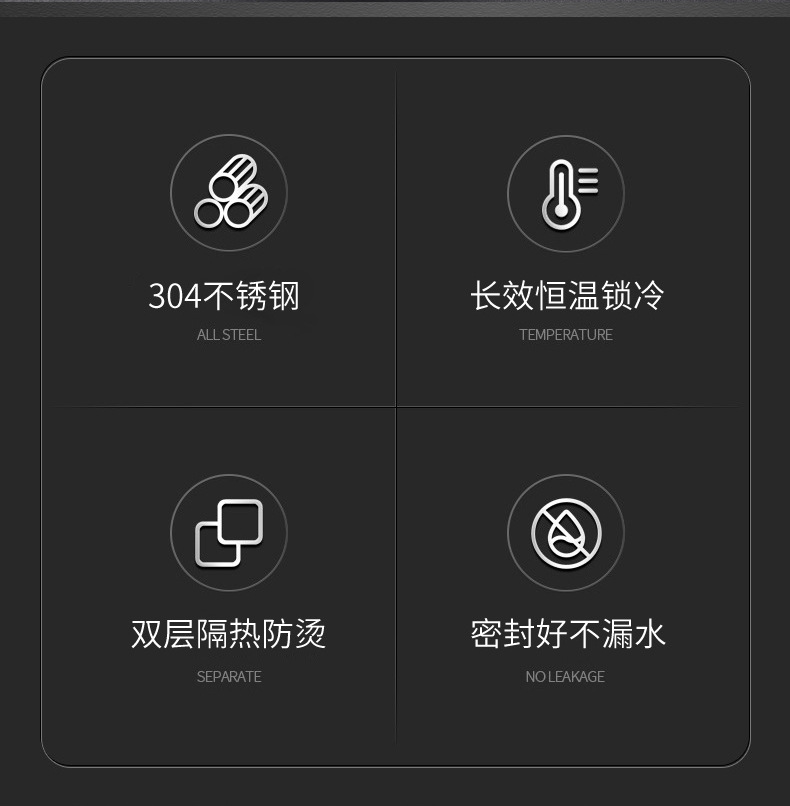 304不锈钢

ALL STEEL

长效恒温锁冷

TEMPERATURE

双层隔热防烫

SEPARATE

密封好不漏水

NO LEAKAGE