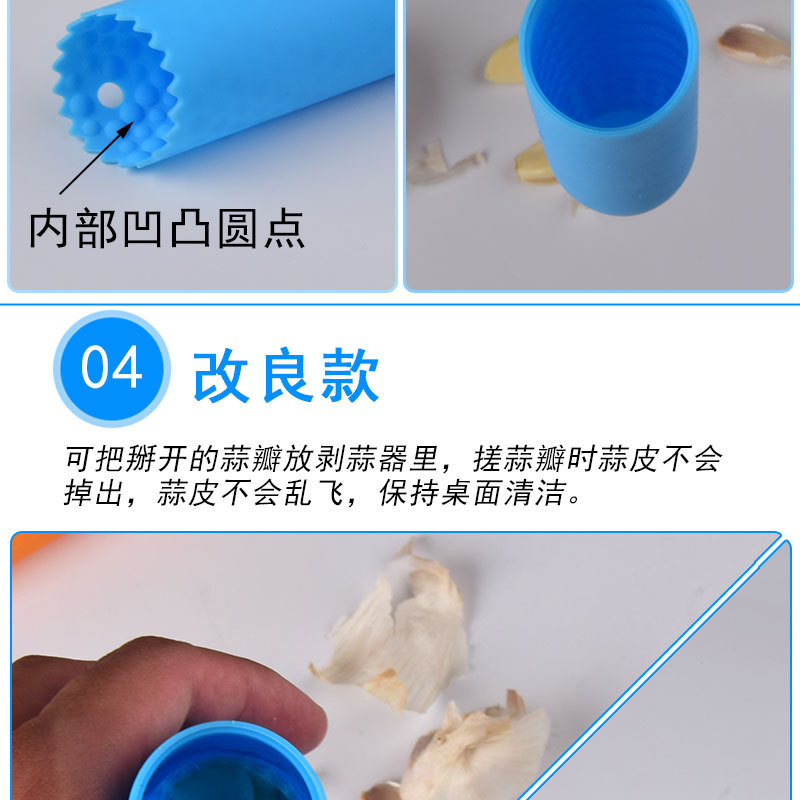 内部凹凸圆点

04 改良款

可把掰开的蒜瓣放剥蒜器里，搓蒜瓣时蒜皮不会掉出，蒜皮不会乱飞，保持桌面清洁。