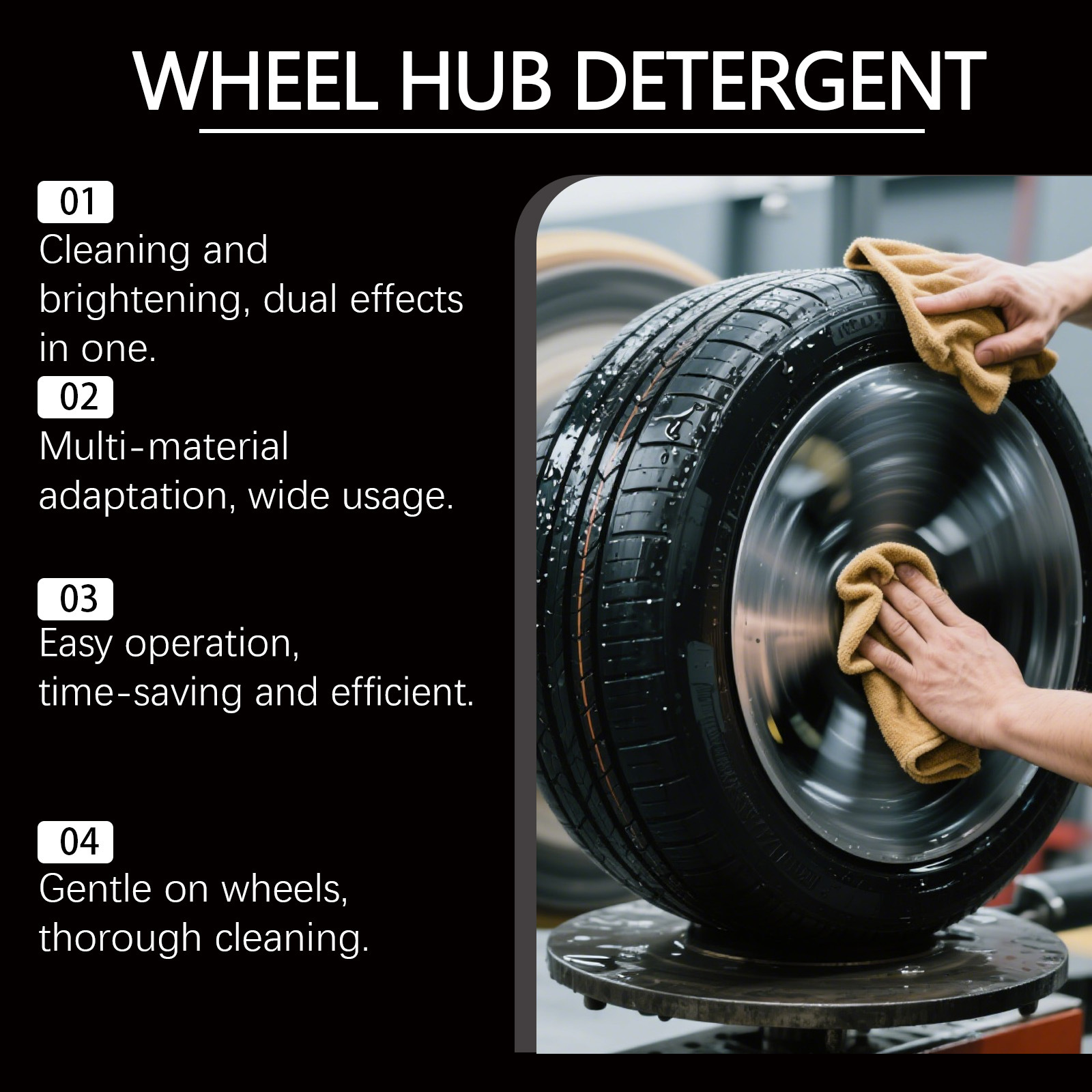 WHEEL HUB DETERGENT

01
Cleaning and brightening, dual effects in one.

02
Multi-material adaptation, wide usage.

03
Easy operation, time-saving and efficient.

04
Gentle on wheels, thorough cleaning.