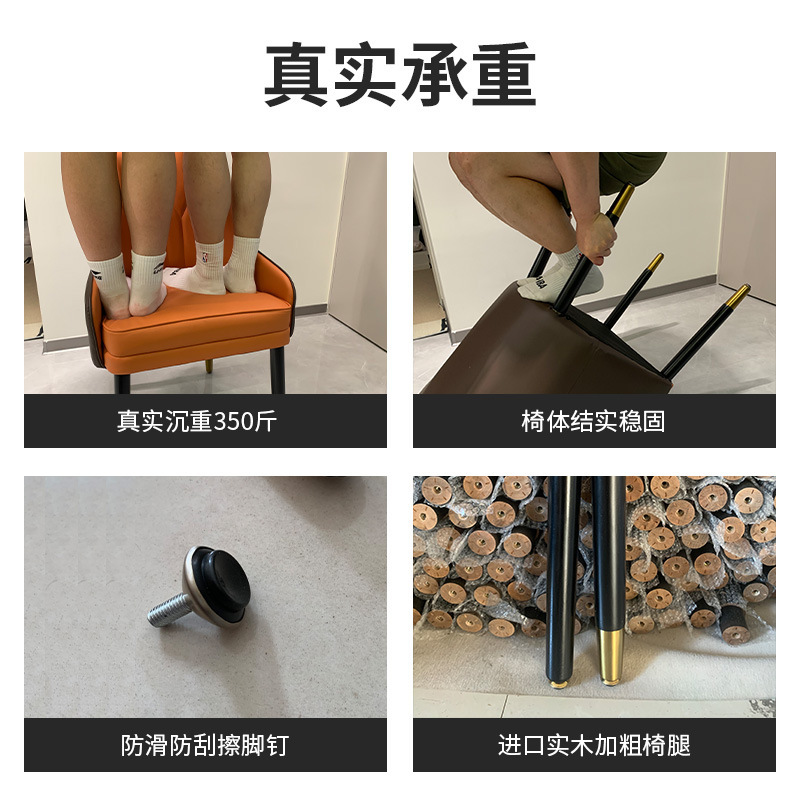 真实承重

真实沉重350斤

椅体结实稳固

防滑防刮擦脚钉

进口实木加粗椅腿