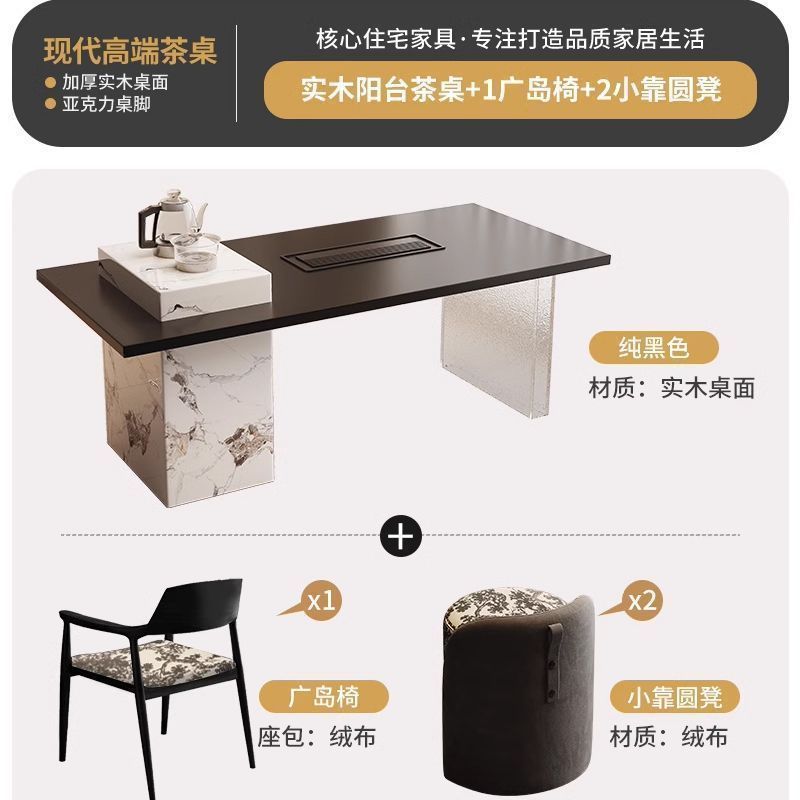 现代高端茶桌
加厚实木桌面
亚克力桌脚

核心住宅家具·专注打造品质家居生活
实木阳台茶桌+1广岛椅+2小靠圆凳

纯黑色
材质：实木桌面

+

x1
广岛椅
座包：绒布

x2
小靠圆凳
材质：绒布