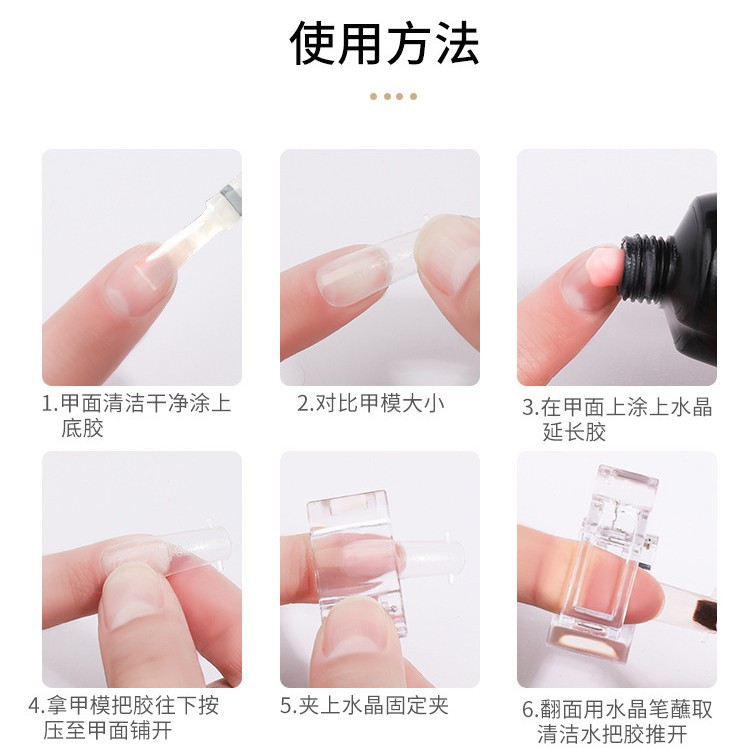 使用方法

1.甲面清洁干净涂上底胶

2.对比甲模大小

3.在甲面上涂上水晶延长胶

4.拿甲模把胶往下按压至甲面铺开

5.夹上水晶固定夹

6.翻面用水晶笔蘸取清洁水把胶推开