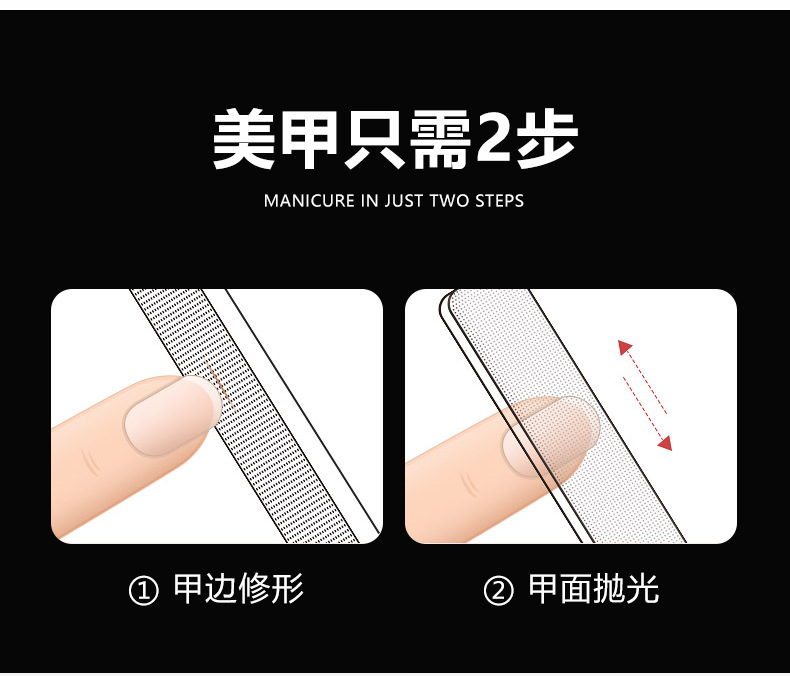 美甲只需2步

MANICURE IN JUST TWO STEPS

① 甲边修形

② 甲面抛光