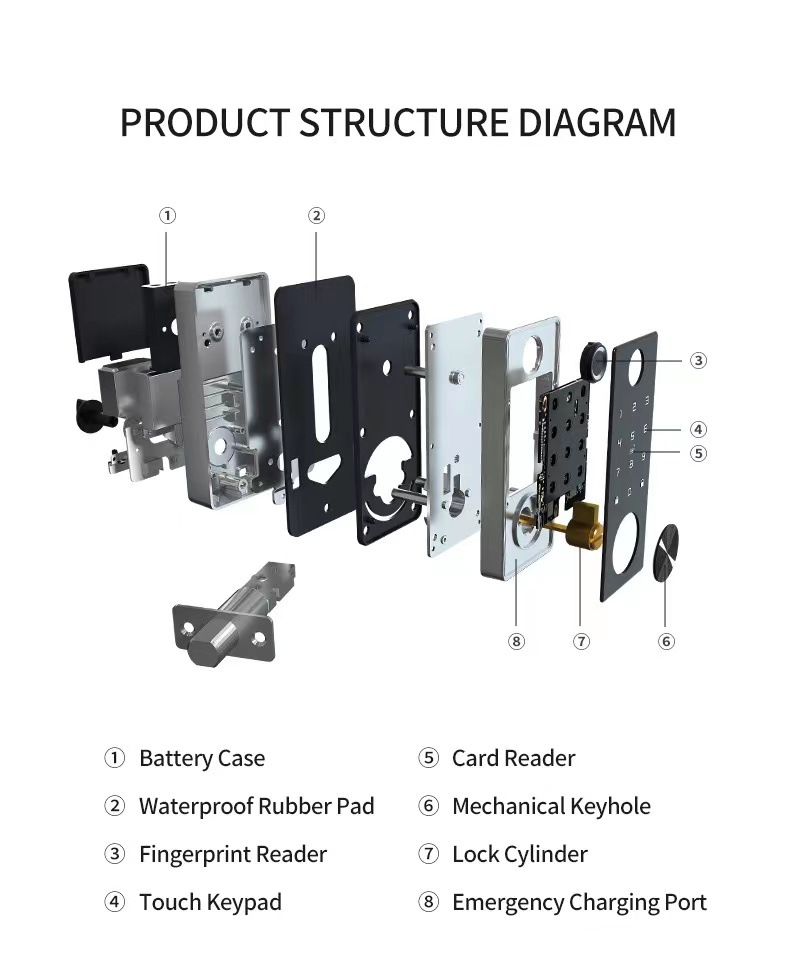 PRODUCT STRUCTURE DIAGRAM

①

②

③

④

⑤

⑧

⑦

⑥

① Battery Case

② Waterproof Rubber Pad

③ Fingerprint Reader

④ Touch Keypad

⑤ Card Reader

⑥ Mechanical Keyhole

⑦ Lock Cylinder

⑧ Emergency Charging Port