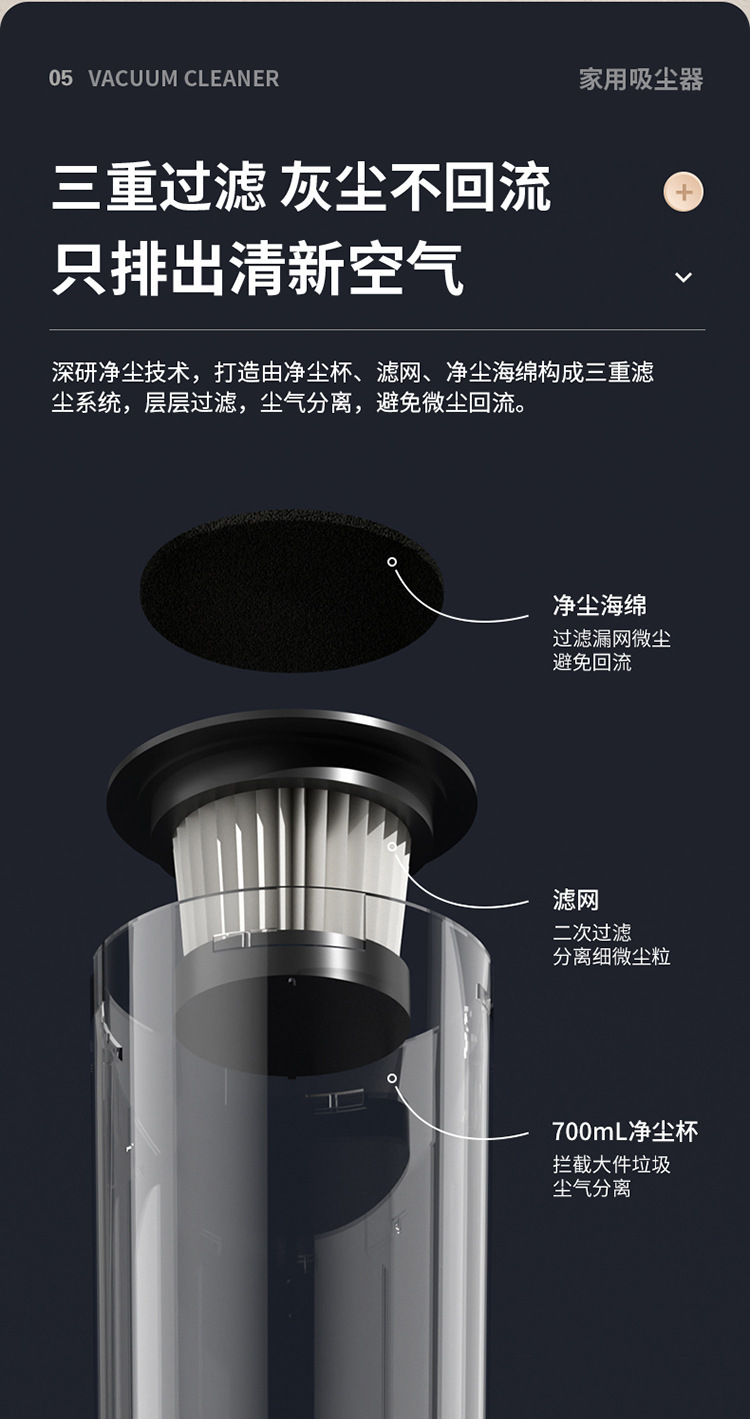 05 VACUUM CLEANER

家用吸尘器

三重过滤 灰尘不回流
只排出清新空气

深研净尘技术，打造由净尘杯、滤网、净尘海绵构成三重滤尘系统，层层过滤，尘气分离，避免微尘回流。

净尘海绵
过滤漏网微尘
避免回流

滤网
二次过滤
分离细微尘粒

700mL净尘杯
拦截大件垃圾
尘气分离