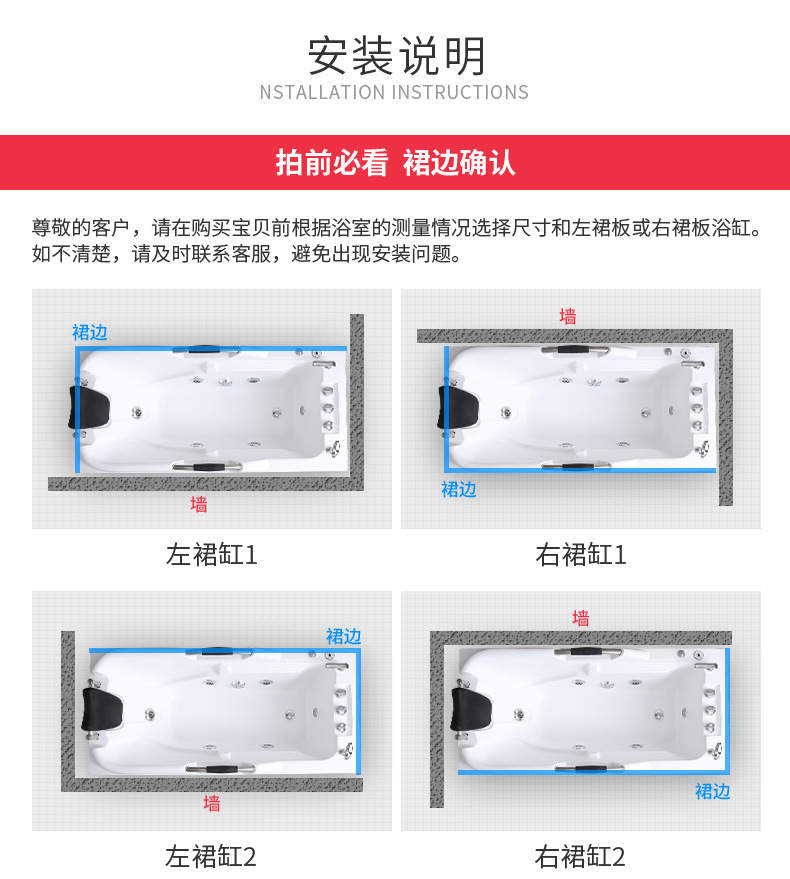 安装说明
NSTALLATION INSTRUCTIONS

拍前必看 裙边确认

尊敬的客户，请在购买宝贝前根据浴室的测量情况选择尺寸和左裙板或右裙板浴缸。如不清楚，请及时联系客服，避免出现安装问题。

裙边
墙
左裙缸1

墙
裙边
右裙缸1

裙边
墙
左裙缸2

墙
裙边
右裙缸2