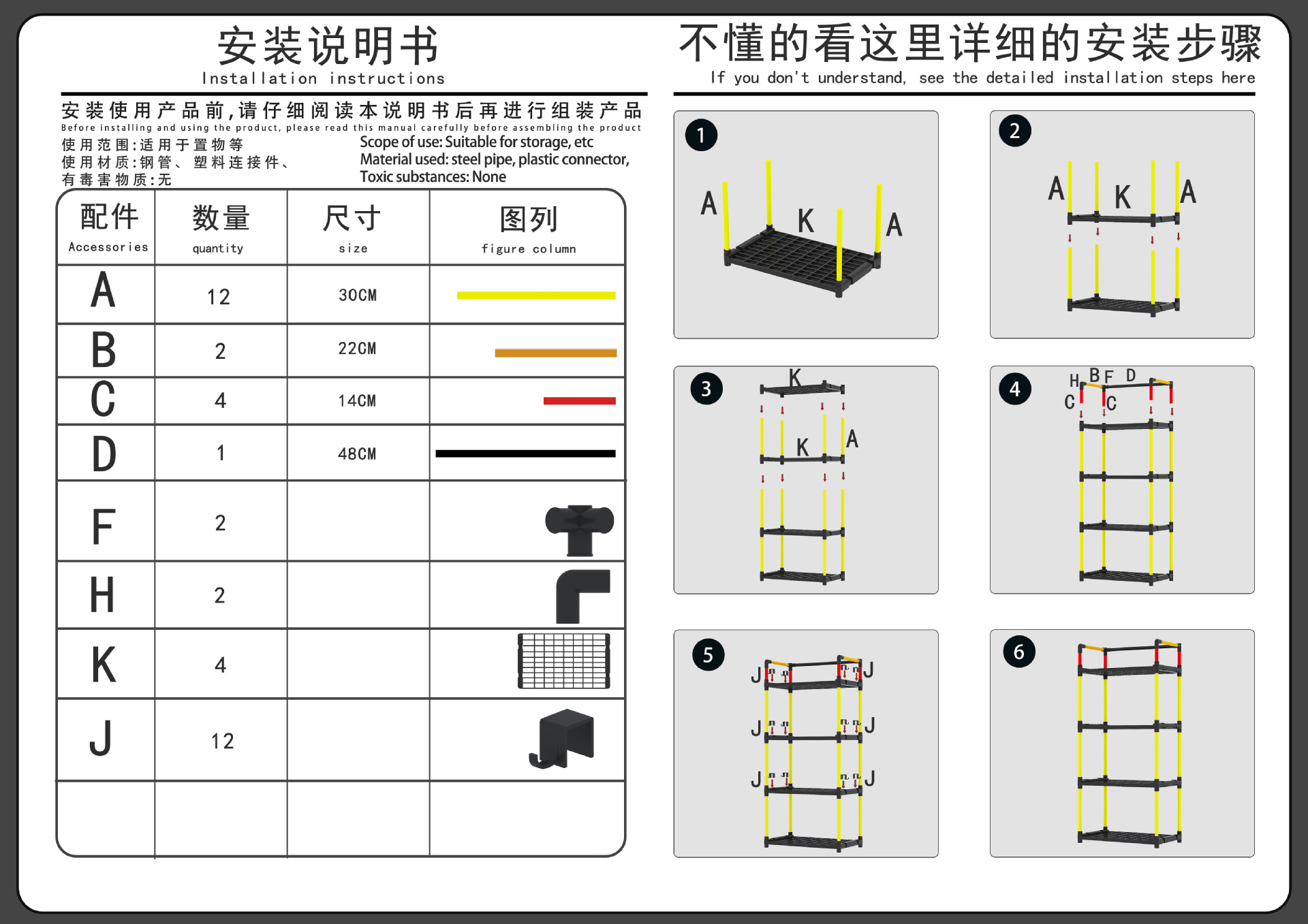 安装说明书
Installation instructions

安装使用产品前,请仔细阅读本说明书后再进行组装产品
Before installing and using the product, please read this manual carefully before assembling the product

使用范围:适用于置物等
使用材质:钢管、塑料连接件、
有毒害物质:无

Scope of use: Suitable for storage, etc
Material used: steel pipe, plastic connector,
Toxic substances: None

| 配件 Accessories | 数量 quantity | 尺寸 size | 图列 figure column |
|---|---|---|---|
| A | 12 | 30CM | |
| B | 2 | 22CM | |
| C | 4 | 14CM | |
| D | 1 | 48CM | |
| F | 2 | | |
| H | 2 | | |
| K | 4 | | |
| J | 12 | | |
| | | | |

不懂的看这里详细的安装步骤
If you don't understand, see the detailed installation steps here

1
A
K
A

2
A
K
A

3
K
K
A

4
H
B
F
D
C
C

5
J
J
J
J
J
J

6