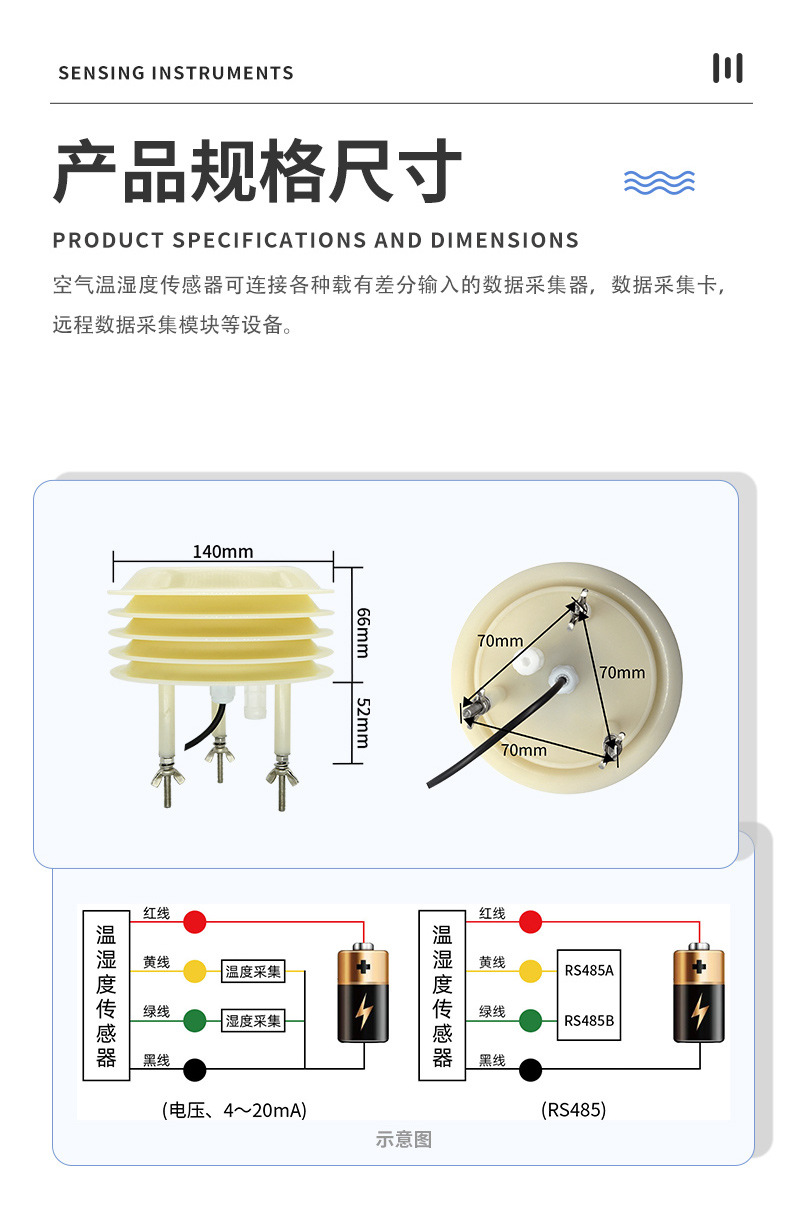 SENSING INSTRUMENTS

产品规格尺寸

PRODUCT SPECIFICATIONS AND DIMENSIONS

空气温湿度传感器可连接各种载有差分输入的数据采集器，数据采集卡，远程数据采集模块等设备。

140mm
66mm
52mm

70mm
70mm
70mm

温湿度传感器
红线
黄线
温度采集
绿线
湿度采集
黑线
(电压、4～20mA)

温湿度传感器
红线
黄线
RS485A
绿线
RS485B
黑线
(RS485)

示意图