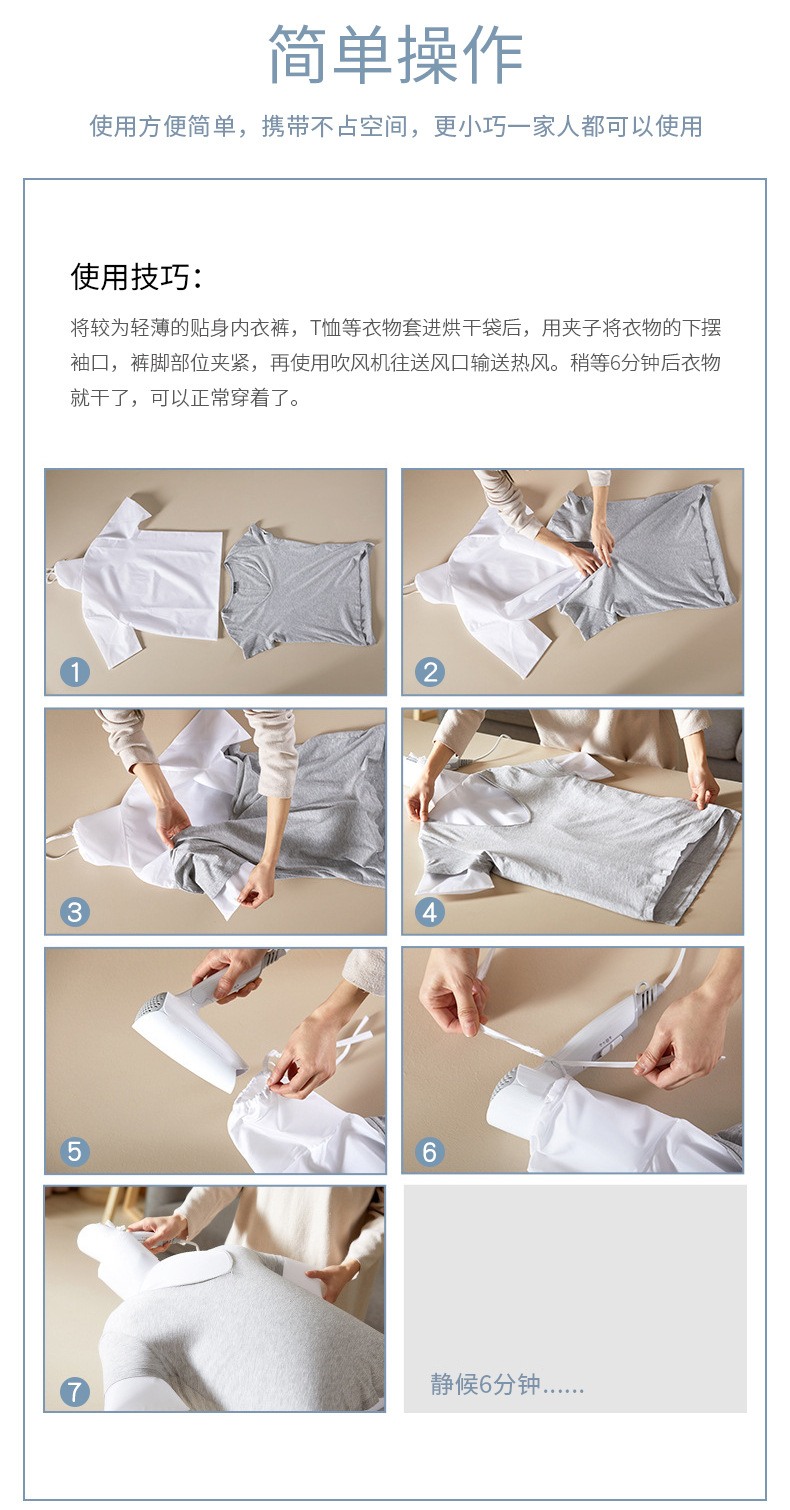 简单操作

使用方便简单，携带不占空间，更小巧一家人都可以使用

使用技巧：

将较为轻薄的贴身内衣裤，T恤等衣物套进烘干袋后，用夹子将衣物的下摆袖口，裤脚部位夹紧，再使用吹风机往送风口输送热风。稍等6分钟后衣物就干了，可以正常穿着了。

1

2

3

4

5

6

7

静候6分钟......