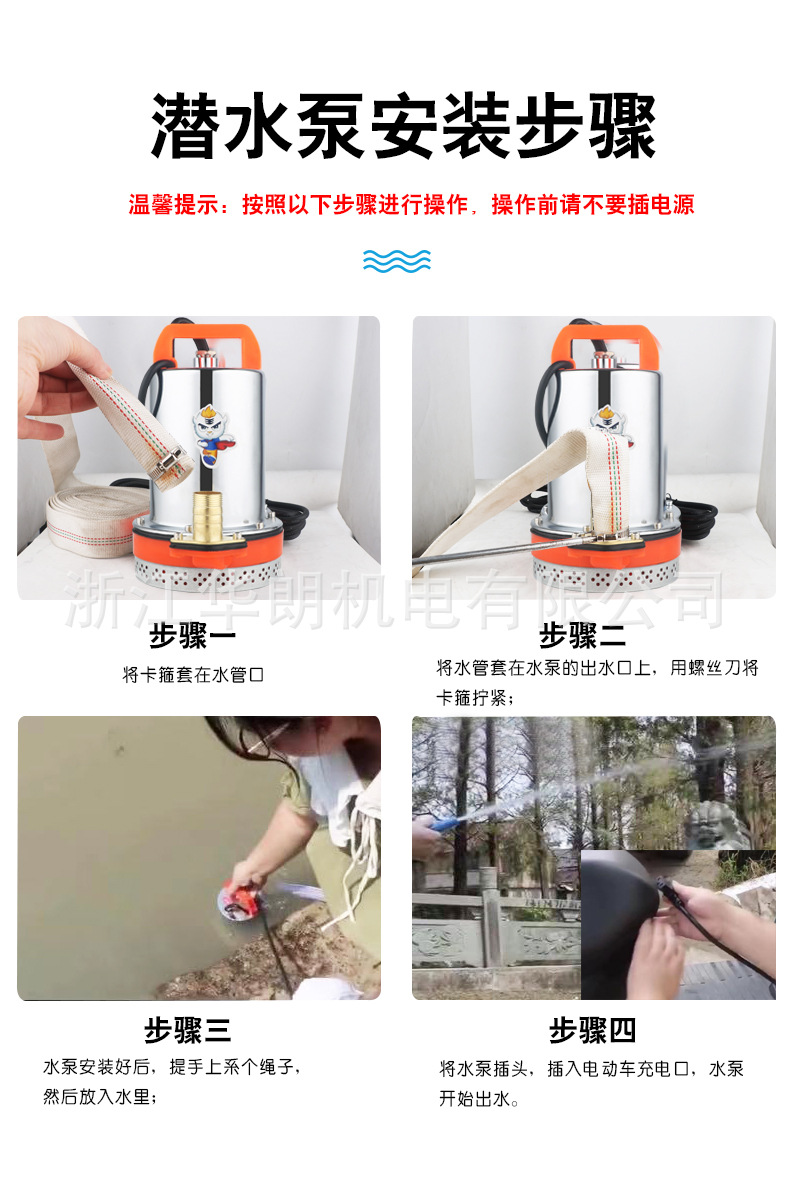 潜水泵安装步骤

温馨提示：按照以下步骤进行操作，操作前请不要插电源

浙江华朗机电有限公司

步骤一

将卡箍套在水管口

步骤二

将水管套在水泵的出水口上，用螺丝刀将卡箍拧紧；

步骤三

水泵安装好后，提手上系个绳子，然后放入水里；

步骤四

将水泵插头，插入电动车充电口，水泵开始出水。