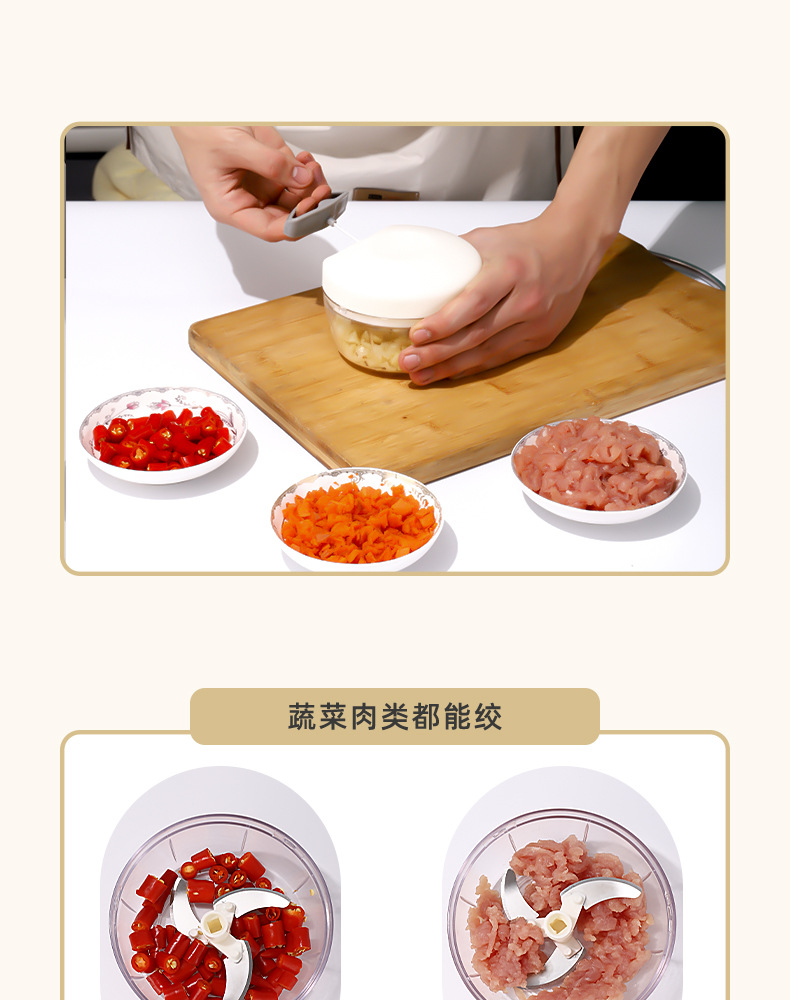 蔬菜肉类都能绞