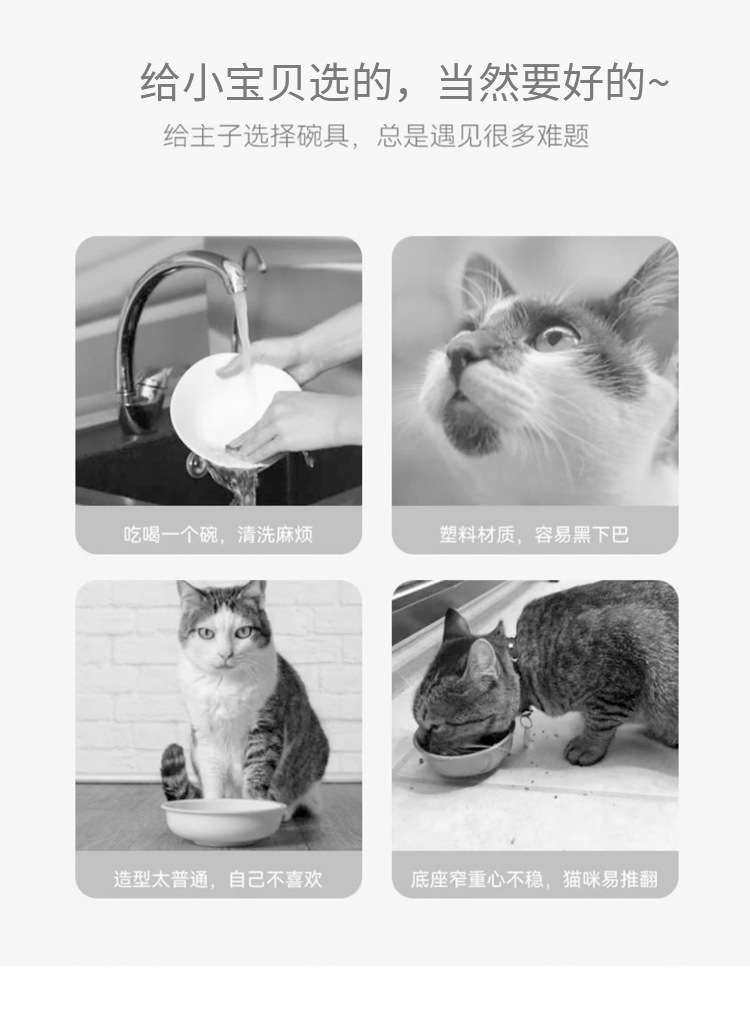 给小宝贝选的，当然要好的~

给主子选择碗具，总是遇见很多难题

吃喝一个碗，清洗麻烦

塑料材质，容易黑下巴

造型太普通，自己不喜欢

底座窄重心不稳，猫咪易推翻