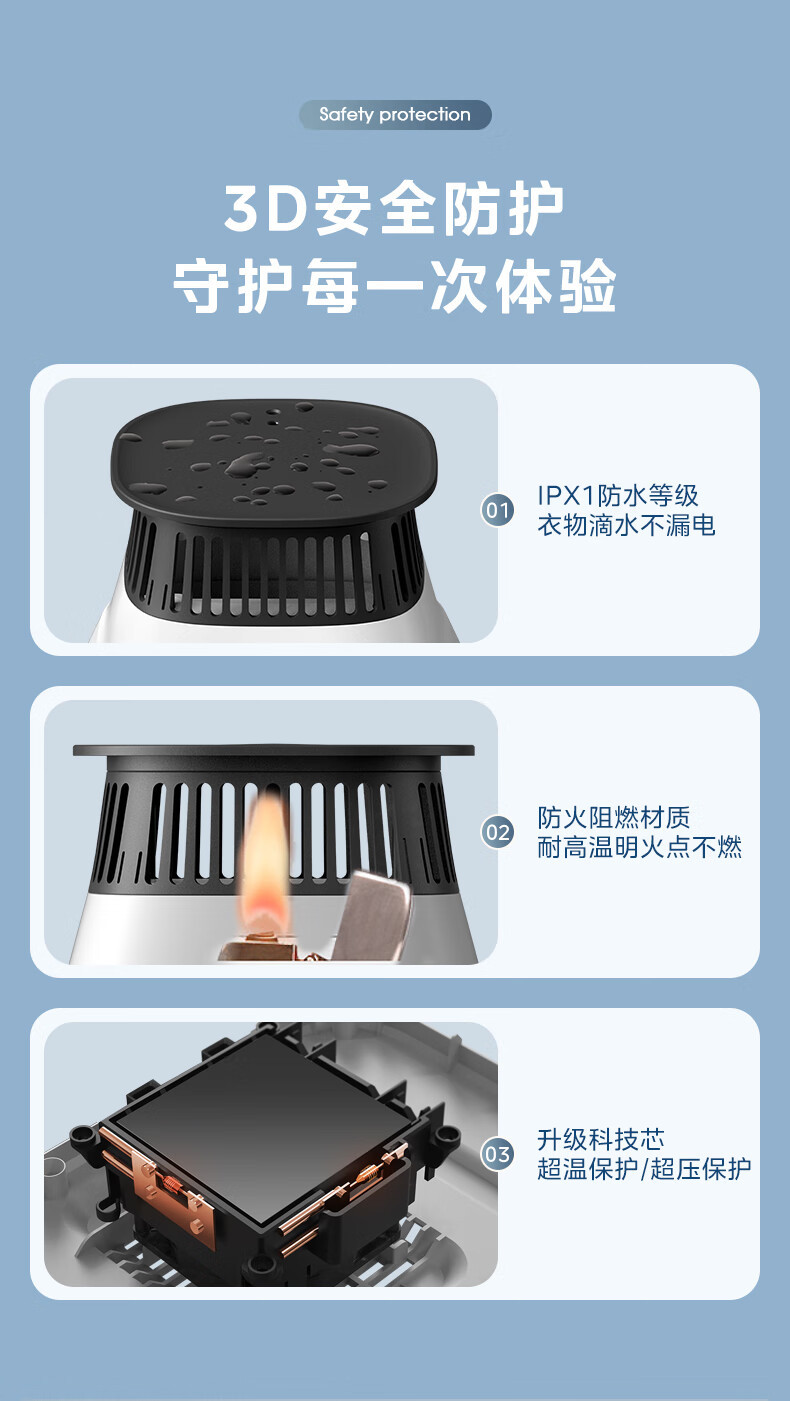 Safety protection

3D安全防护
守护每一次体验

01 IPX1防水等级
衣物滴水不漏电

02 防火阻燃材质
耐高温明火点不燃

03 升级科技芯
超温保护/超压保护