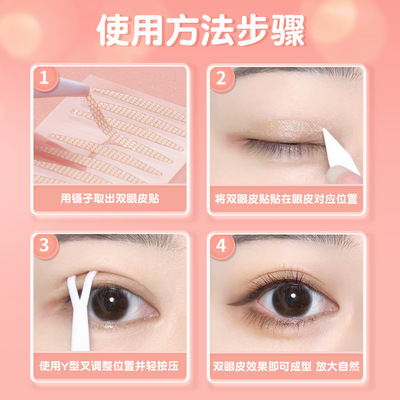 使用方法步骤

1
用镊子取出双眼皮贴

2
将双眼皮贴贴在眼皮对应位置

3
使用Y型叉调整位置并轻按压

4
双眼皮效果即可成型 放大自然