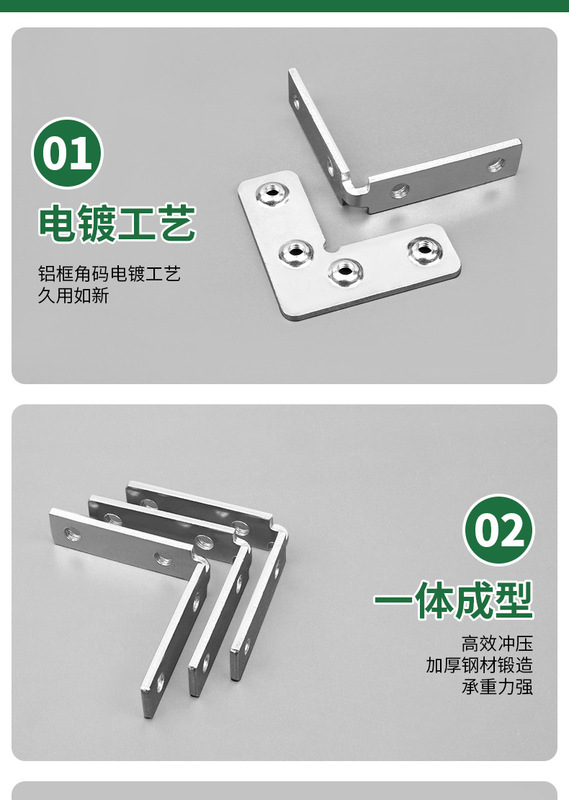 01

电镀工艺

铝框角码电镀工艺
久用如新

02

一体成型

高效冲压
加厚钢材锻造
承重力强